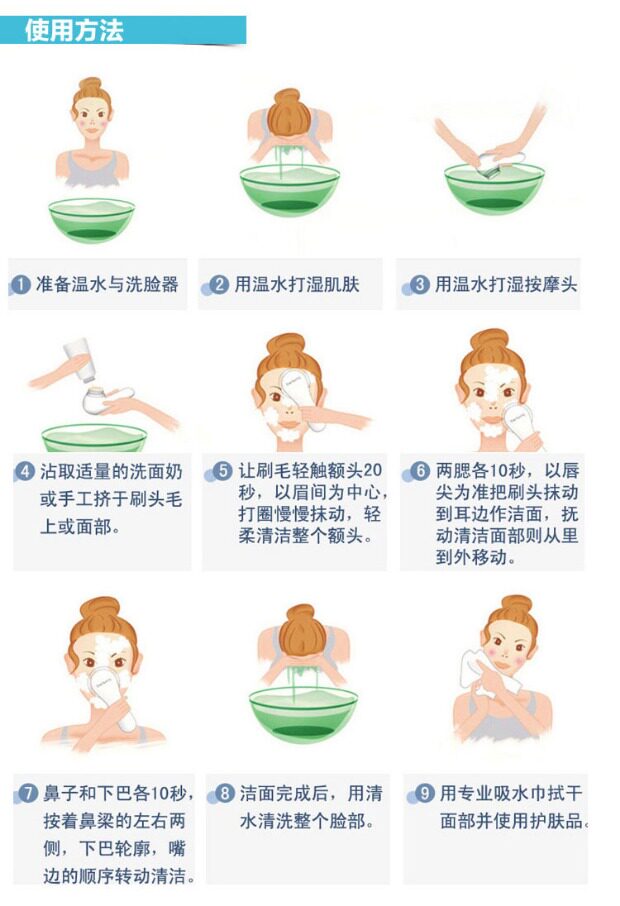 使用方法

1 准备温水与洗脸器

2 用温水打湿肌肤

3 用温水打湿按摩头

4 沾取适量的洗面奶或手工挤于刷头毛上或面部。

5 让刷毛轻触额头20秒，以眉间为中心，打圈慢慢抹动，轻柔清洁整个额头。

6 两腮各10秒，以唇尖为准把刷头抹动到耳边作洁面，抚动清洁面部则从里到外移动。

7 鼻子和下巴各10秒，按着鼻梁的左右两侧，下巴轮廓，嘴边的顺序转动清洁。

8 洁面完成后，用清水清洗整个脸部。

9 用专业吸水巾拭干面部并使用护肤品。