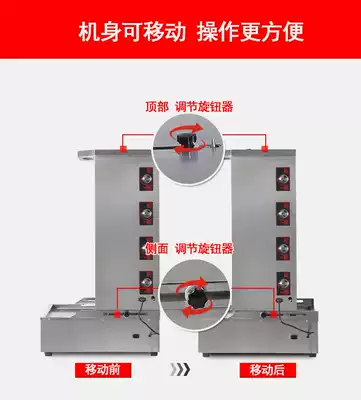 机身可移动 操作更方便

顶部 调节旋钮器

侧面 调节旋钮器

移动前

移动后