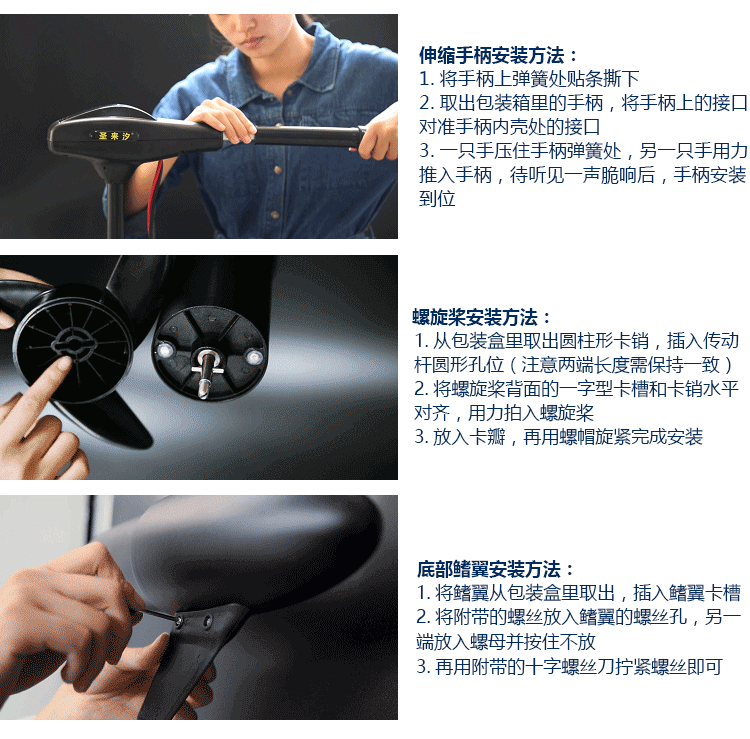 圣来汐

伸缩手柄安装方法：
1. 将手柄上弹簧处贴条撕下
2. 取出包装箱里的手柄，将手柄上的接口对准手柄内壳处的接口
3. 一只手压住手柄弹簧处，另一只手用力推入手柄，待听见一声脆响后，手柄安装到位

螺旋桨安装方法：
1. 从包装盒里取出圆柱形卡销，插入传动杆圆形孔位（注意两端长度需保持一致）
2. 将螺旋桨背面的一字型卡槽和卡销水平对齐，用力拍入螺旋桨
3. 放入卡瓣，再用螺帽旋紧完成安装

底部鳍翼安装方法：
1. 将鳍翼从包装盒里取出，插入鳍翼卡槽
2. 将附带的螺丝放入鳍翼的螺丝孔，另一端放入螺母并按住不放
3. 再用附带的十字螺丝刀拧紧螺丝即可