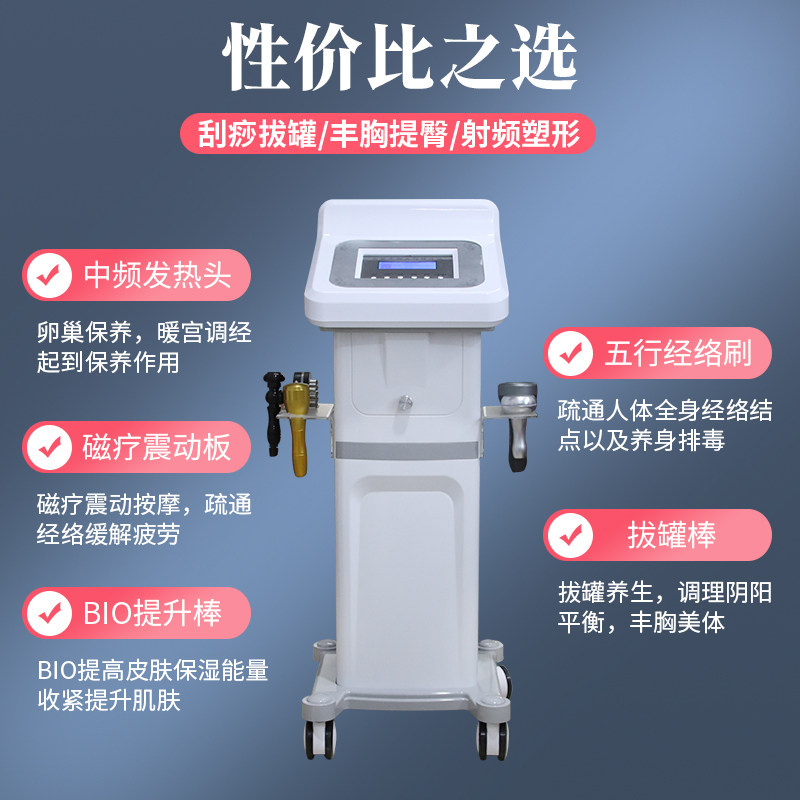 性价比之选

刮痧拔罐/丰胸提臀/射频塑形

中频发热头

卵巢保养，暖宫调经起到保养作用

磁疗震动板

磁疗震动按摩，疏通经络缓解疲劳

BIO提升棒

BIO提高皮肤保湿能量收紧提升肌肤

五行经络刷

疏通人体全身经络结点以及养身排毒

拔罐棒

拔罐养生，调理阴阳平衡，丰胸美体