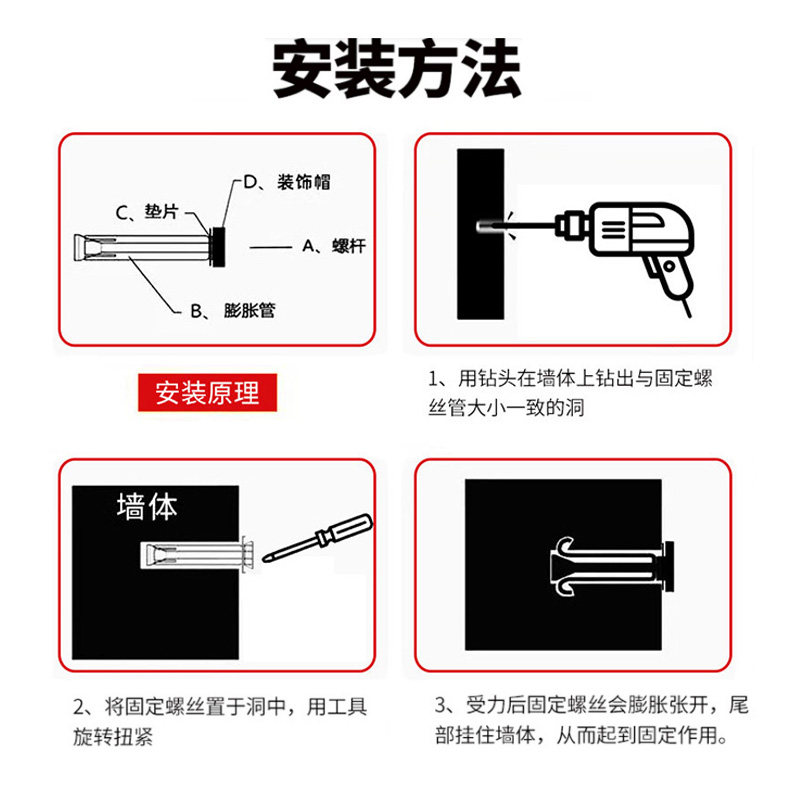 安装方法

D、装饰帽
C、垫片
A、螺杆
B、膨胀管

安装原理

1、用钻头在墙体上钻出与固定螺丝管大小一致的洞

墙体

2、将固定螺丝置于洞中，用工具旋转扭紧

3、受力后固定螺丝会膨胀张开，尾部挂住墙体，从而起到固定作用。