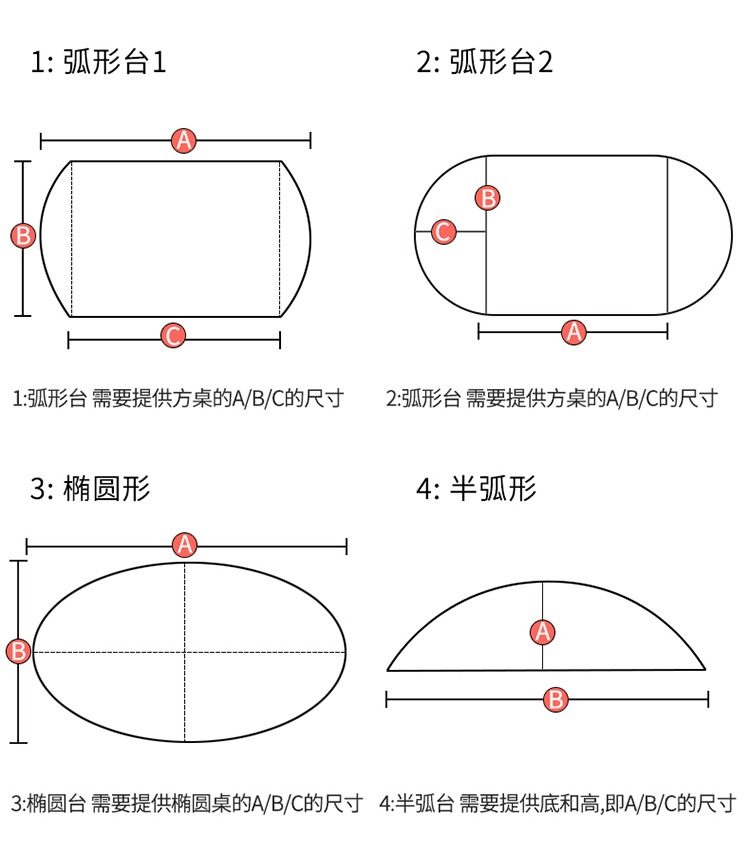 1: 弧形台1

A

B

C

1:弧形台 需要提供方桌的A/B/C的尺寸

2: 弧形台2

B

C

A

2:弧形台 需要提供方桌的A/B/C的尺寸

3: 椭圆形

A

B

3:椭圆台 需要提供椭圆桌的A/B/C的尺寸

4: 半弧形

A

B

4:半弧台 需要提供底和高,即A/B/C的尺寸