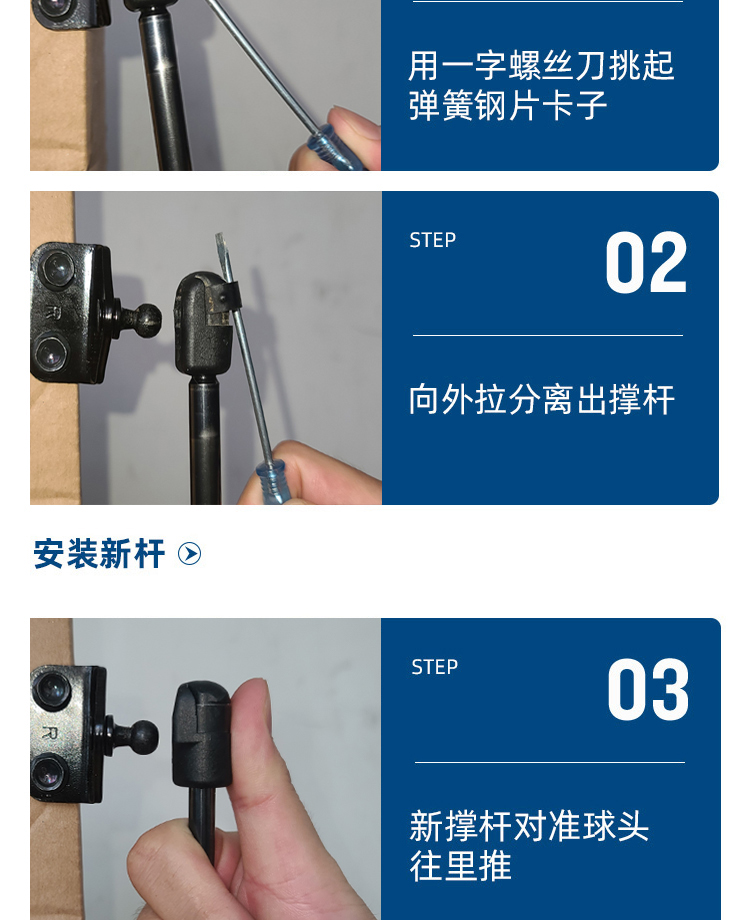 用一字螺丝刀挑起弹簧钢片卡子

STEP

02

向外拉分离出撑杆

安装新杆

R

STEP

03

新撑杆对准球头往里推