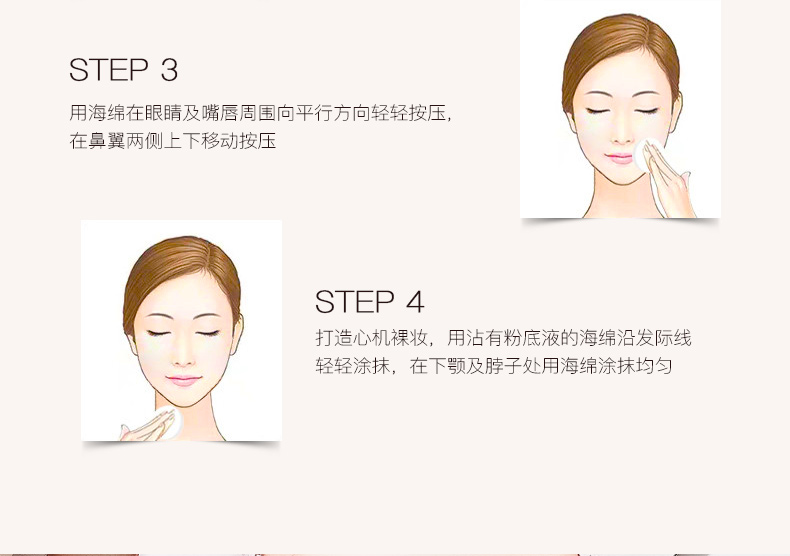 STEP 3

用海绵在眼睛及嘴唇周围向平行方向轻轻按压，在鼻翼两侧上下移动按压

STEP 4

打造心机裸妆，用沾有粉底液的海绵沿发际线轻轻涂抹，在下颚及脖子处用海绵涂抹均匀