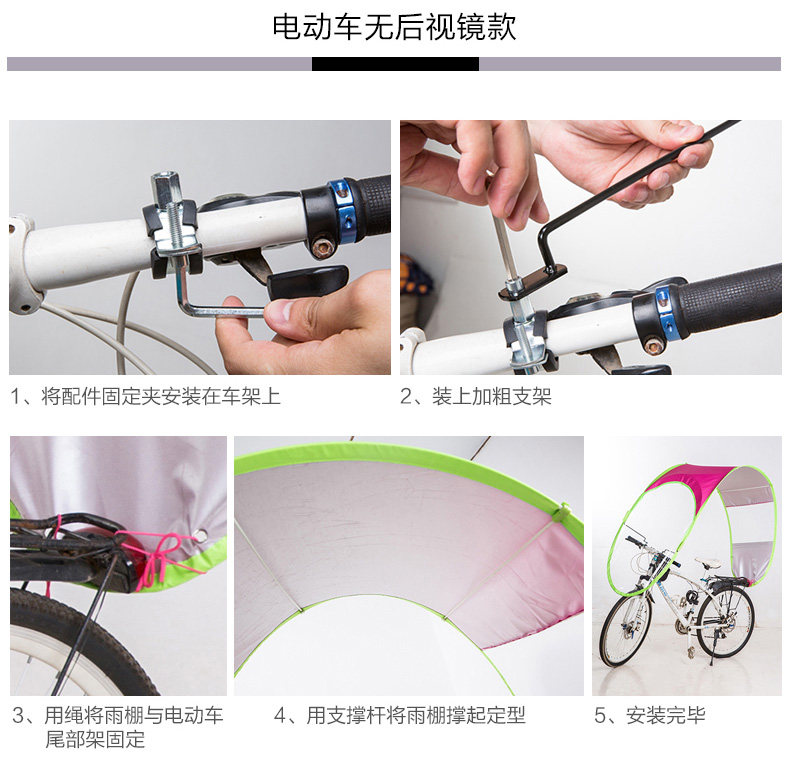 电动车无后视镜款

1、将配件固定夹安装在车架上

2、装上加粗支架

3、用绳将雨棚与电动车尾部架固定

4、用支撑杆将雨棚撑起定型

5、安装完毕