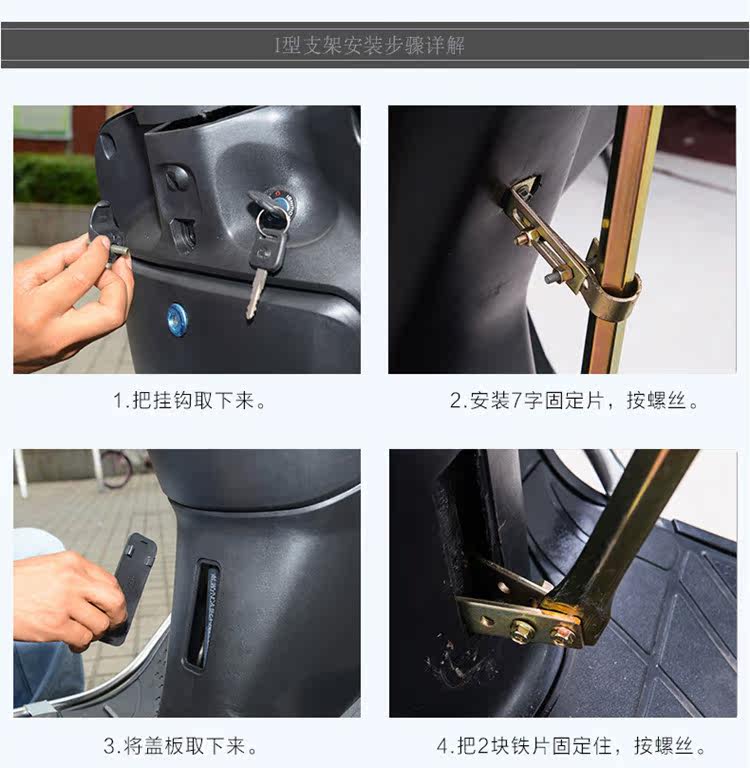 I型支架安装步骤详解

1.把挂钩取下来。

2.安装7字固定片，按螺丝。

3.将盖板取下来。

4.把2块铁片固定住，按螺丝。