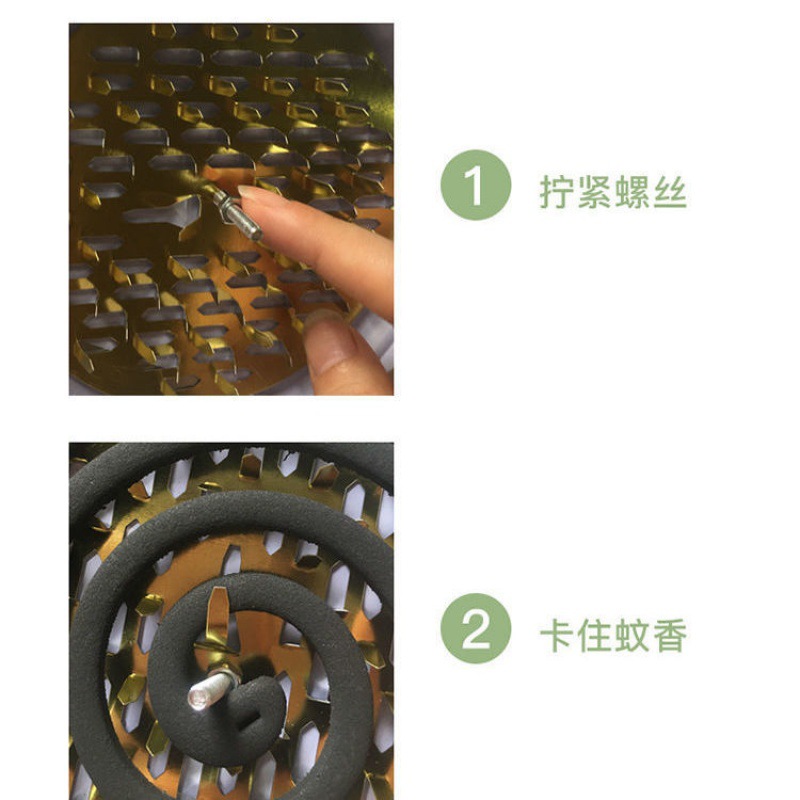 1 拧紧螺丝

2 卡住蚊香