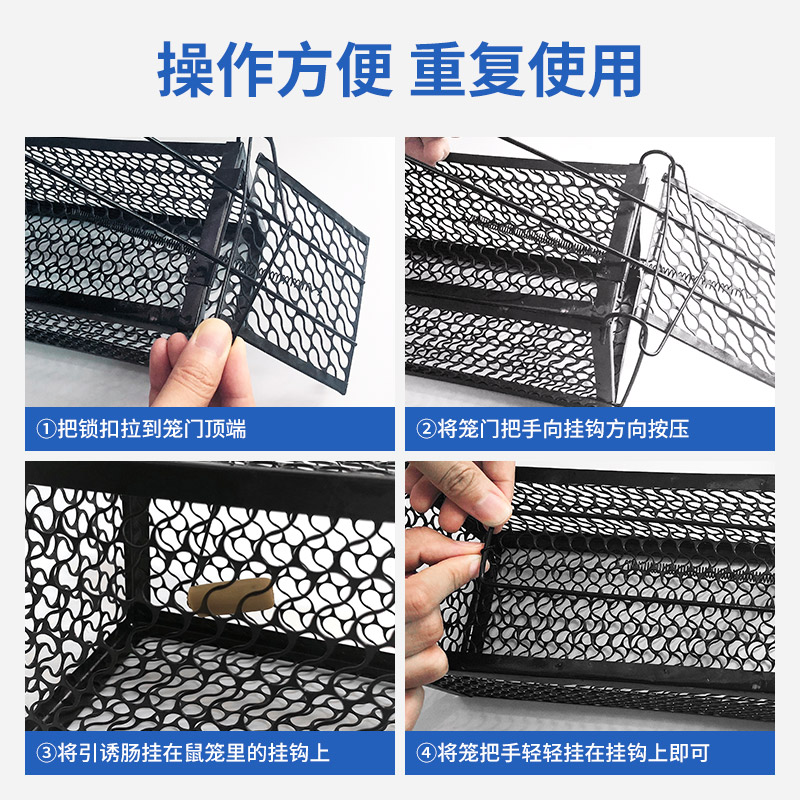 操作方便 重复使用

①把锁扣拉到笼门顶端

②将笼门把手向挂钩方向按压

③将引诱肠挂在鼠笼里的挂钩上

④将笼把手轻轻挂在挂钩上即可