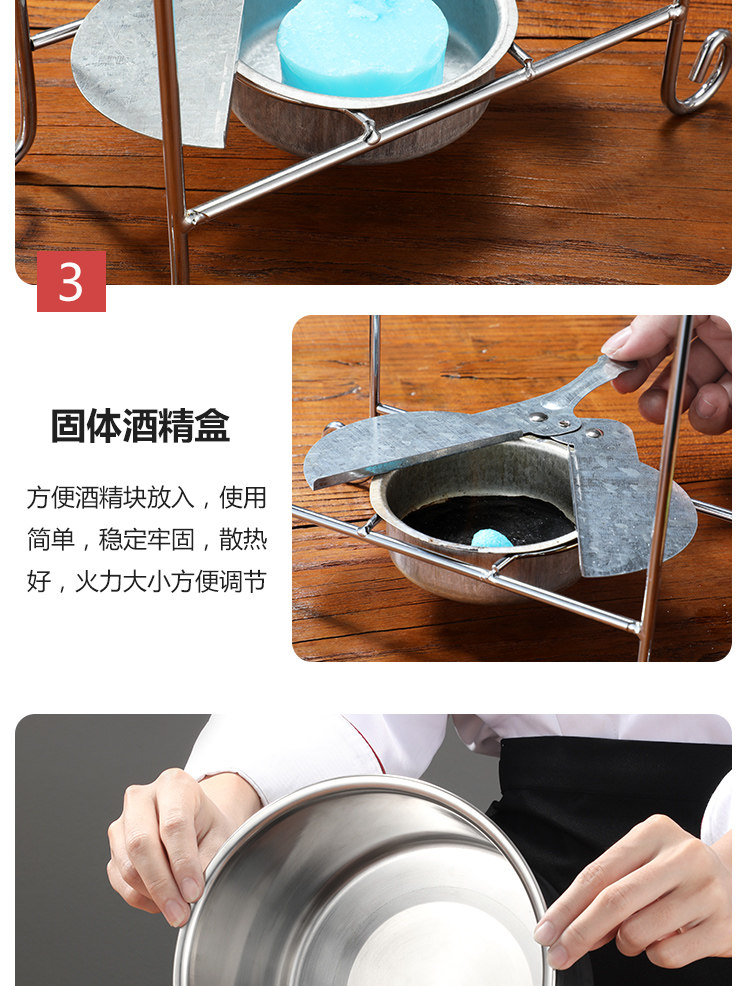 3

固体酒精盒

方便酒精块放入，使用简单，稳定牢固，散热好，火力大小方便调节