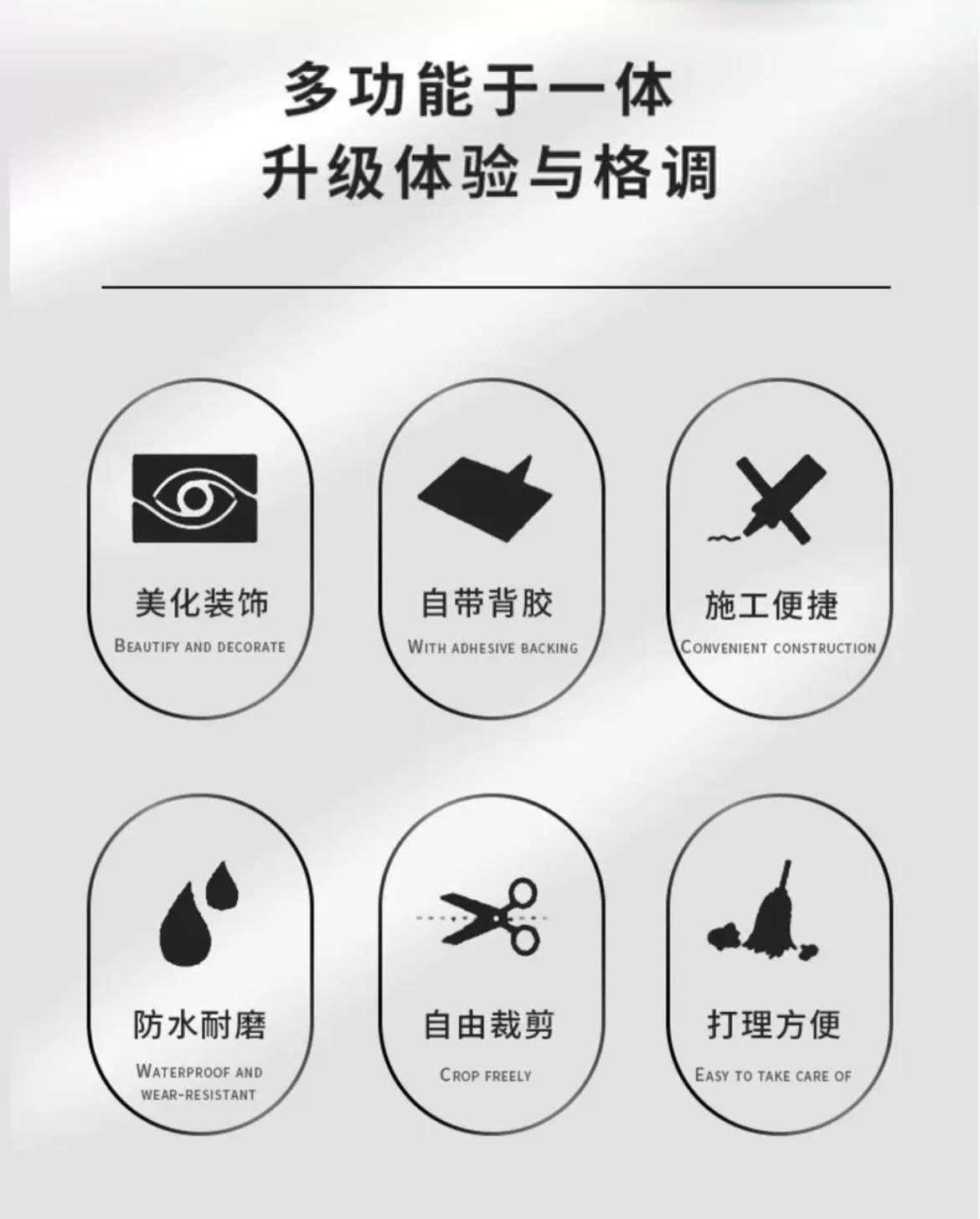 多功能于一体
升级体验与格调

美化装饰
BEAUTIFY AND DECORATE

自带背胶
WITH ADHESIVE BACKING

施工便捷
CONVENIENT CONSTRUCTION

防水耐磨
WATERPROOF AND WEAR-RESISTANT

自由裁剪
CROP FREELY

打理方便
EASY TO TAKE CARE OF