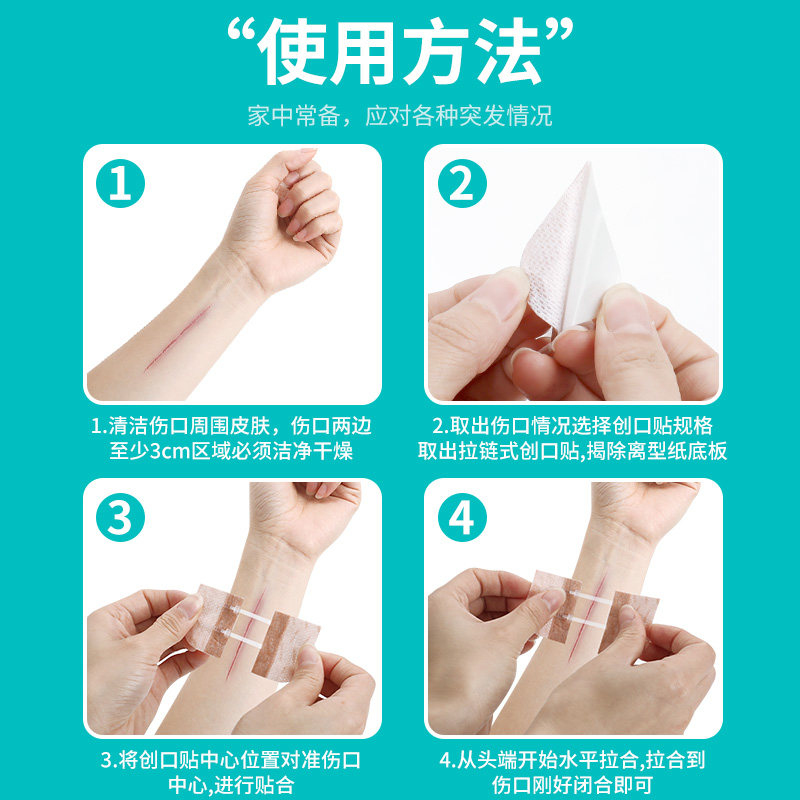 “使用方法”

家中常备，应对各种突发情况

1

1.清洁伤口周围皮肤，伤口两边至少3cm区域必须洁净干燥

2

2.取出伤口情况选择创口贴规格取出拉链式创口贴,揭除离型纸底板

3

3.将创口贴中心位置对准伤口中心,进行贴合

4

4.从头端开始水平拉合,拉合到伤口刚好闭合即可