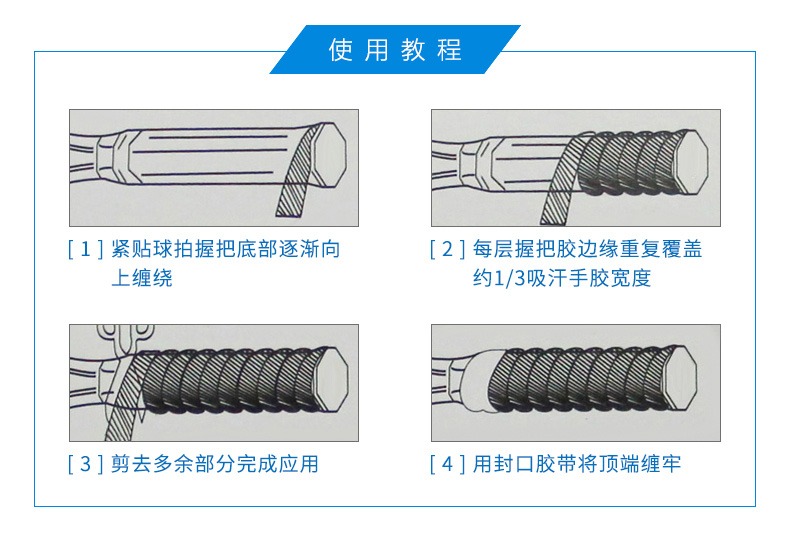 使用教程

[ 1 ] 紧贴球拍握把底部逐渐向上缠绕

[ 2 ] 每层握把胶边缘重复覆盖约1/3吸汗手胶宽度

[ 3 ] 剪去多余部分完成应用

[ 4 ] 用封口胶带将顶端缠牢