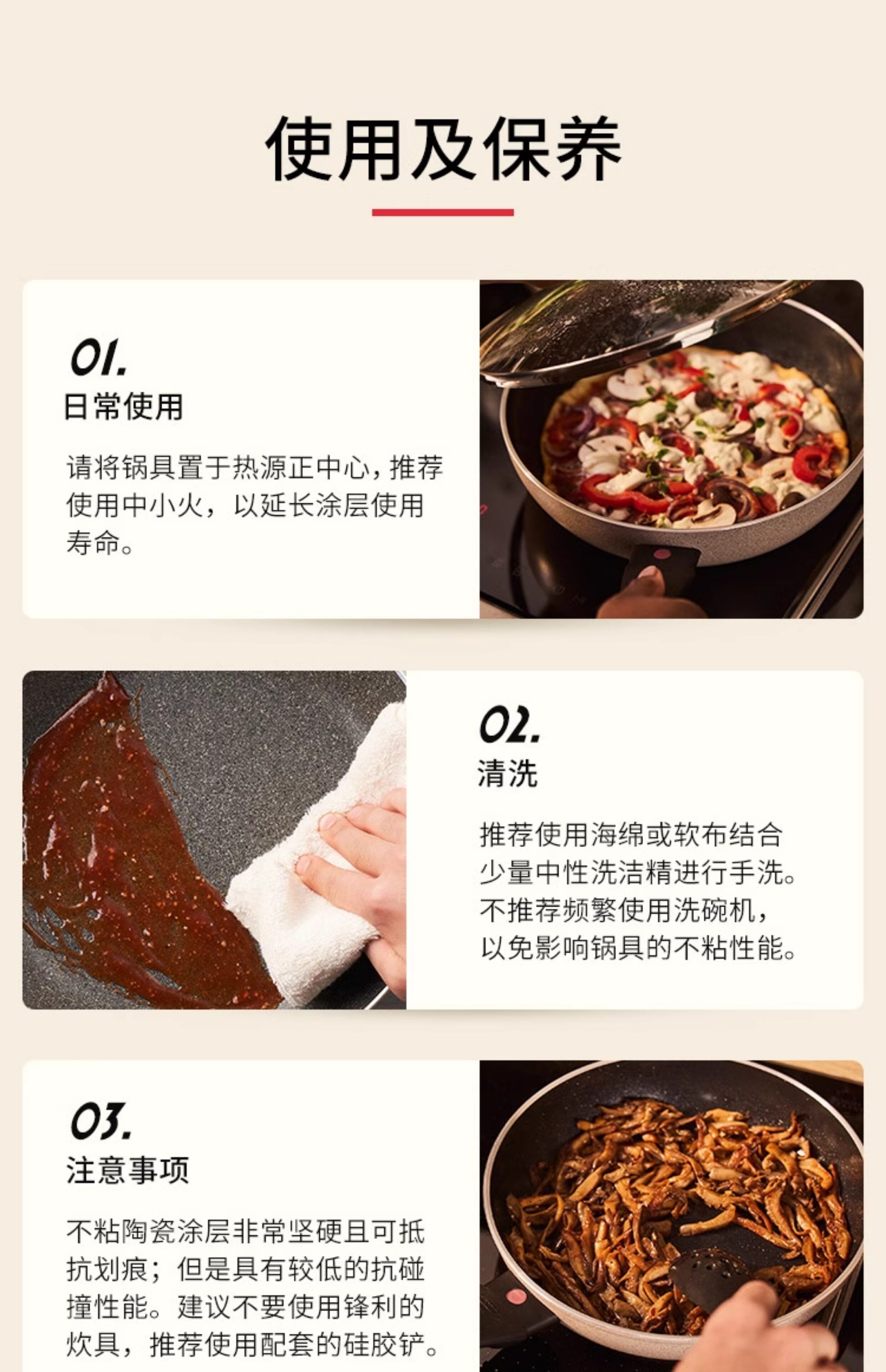 使用及保养

01.
日常使用

请将锅具置于热源正中心，推荐使用中小火，以延长涂层使用寿命。

02.
清洗

推荐使用海绵或软布结合少量中性洗洁精进行手洗。不推荐频繁使用洗碗机，以免影响锅具的不粘性能。

03.
注意事项

不粘陶瓷涂层非常坚硬且可抵抗划痕；但是具有较低的抗碰撞性能。建议不要使用锋利的炊具，推荐使用配套的硅胶铲。