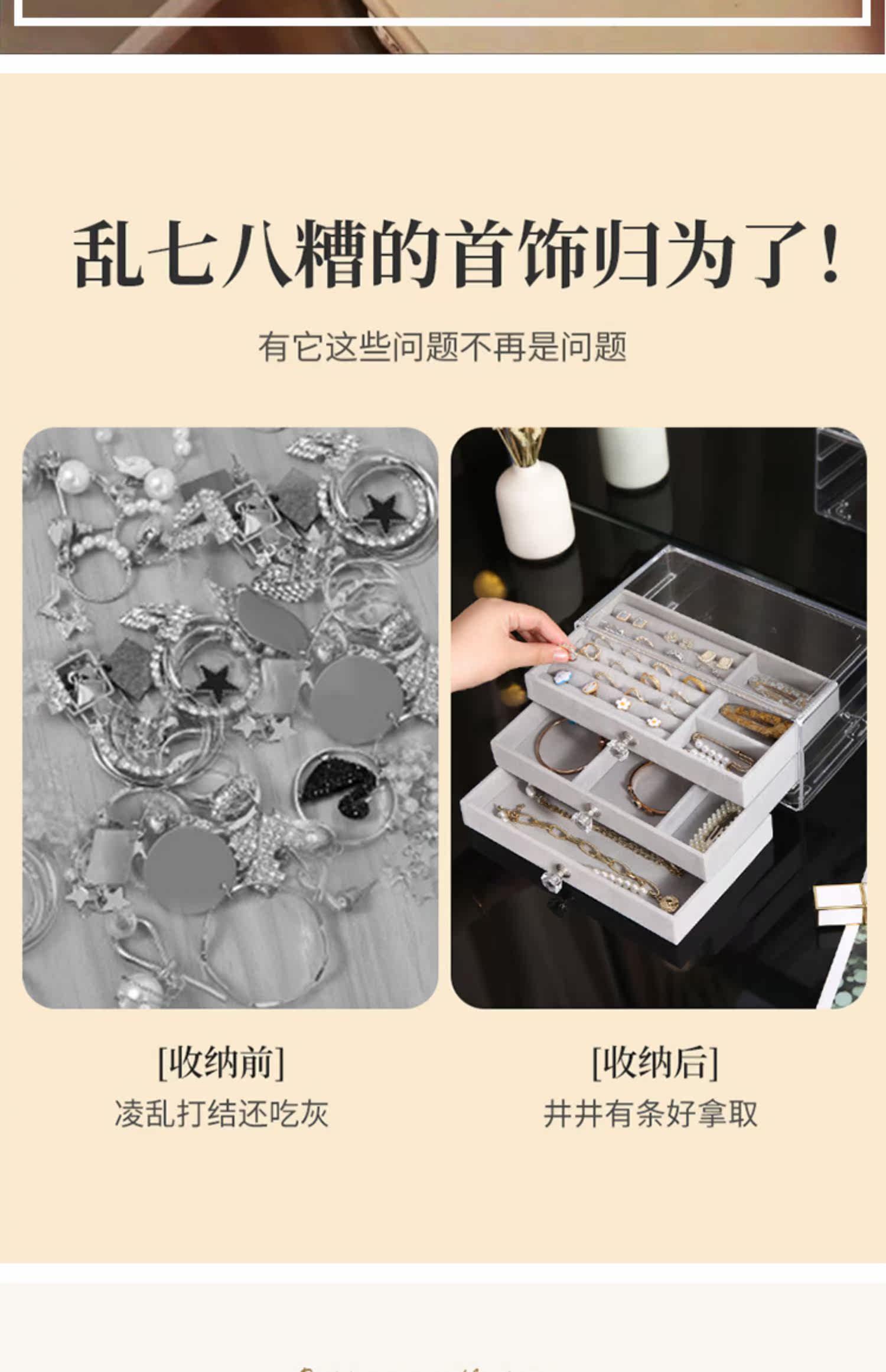 乱七八糟的首饰归为了！

有它这些问题不再是问题

[收纳前]
凌乱打结还吃灰

[收纳后]
井井有条好拿取