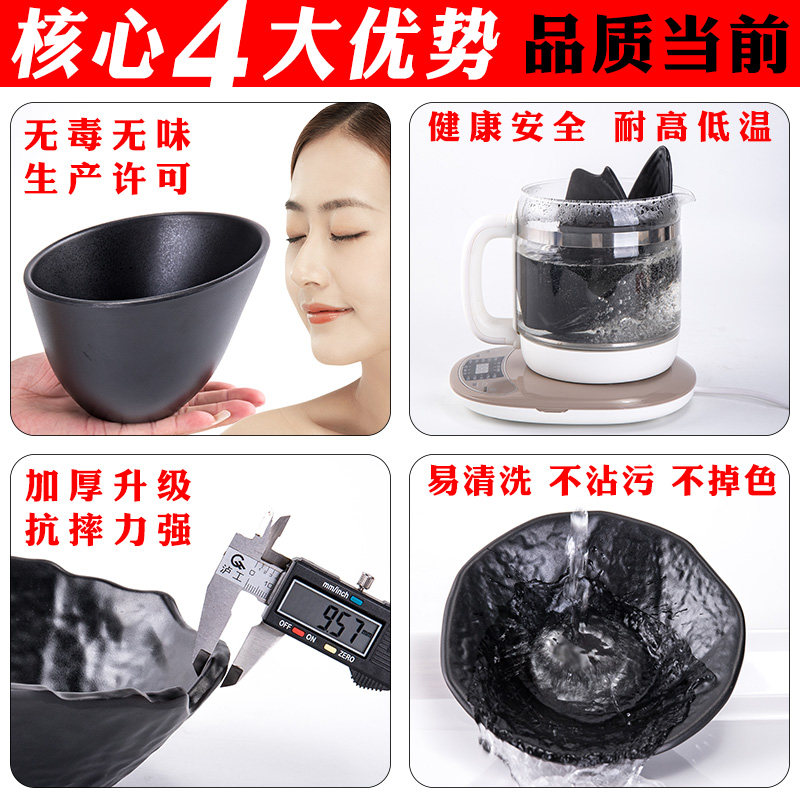 核心4大优势 品质当前

无毒无味
生产许可

健康安全 耐高低温

加厚升级
抗摔力强

沪工
mm/inch
9.57
OFF ON ZERO

易清洗 不沾污 不掉色