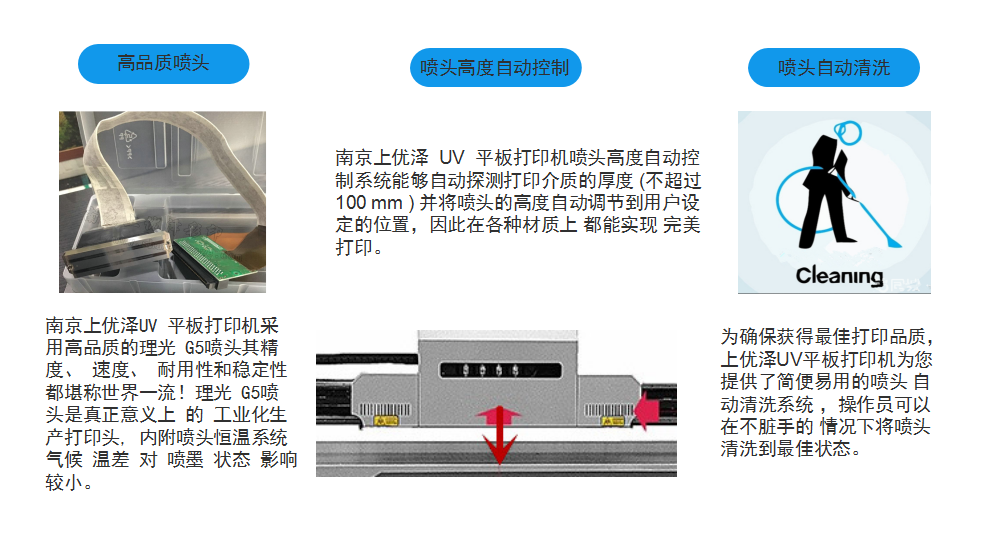 高品质喷头

南京上优泽UV 平板打印机采用高品质的理光 G5喷头其精度、 速度、 耐用性和稳定性都堪称世界一流！理光 G5喷头是真正意义上 的 工业化生产打印头，内附喷头恒温系统气候 温差 对 喷墨 状态 影响较小。

喷头高度自动控制

南京上优泽 UV 平板打印机喷头高度自动控制系统能够自动探测打印介质的厚度 (不超过 100 mm ) 并将喷头的高度自动调节到用户设定的位置，因此在各种材质上 都能实现 完美打印。

喷头自动清洗

Cleaning

为确保获得最佳打印品质，上优泽UV平板打印机为您提供了简便易用的喷头 自动清洗系统 ，操作员可以在不脏手的 情况下将喷头清洗到最佳状态。