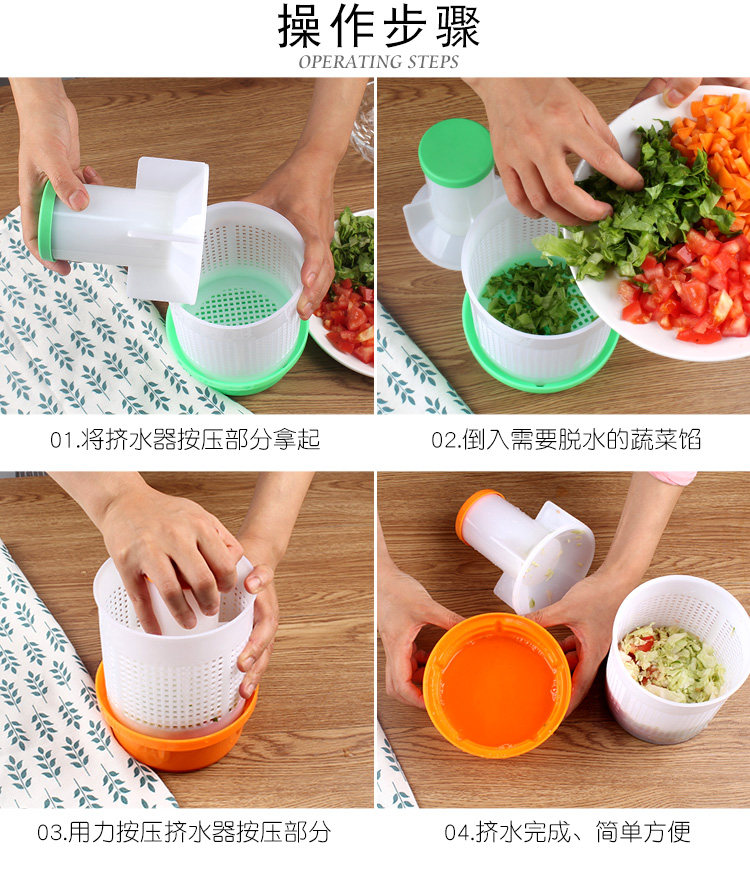 操作步骤
OPERATING STEPS

01.将挤水器按压部分拿起

02.倒入需要脱水的蔬菜馅

03.用力按压挤水器按压部分

04.挤水完成、简单方便