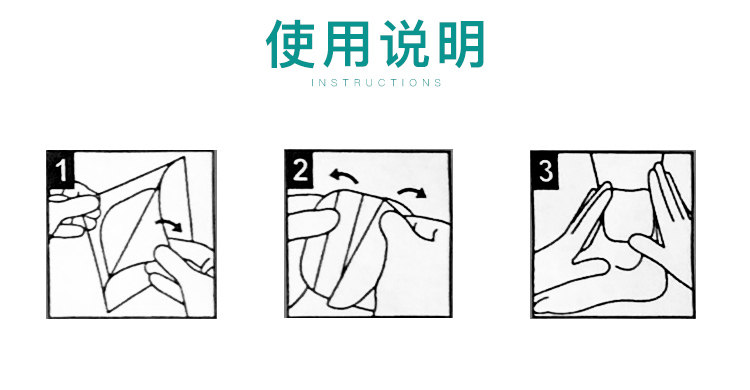 使用说明
INSTRUCTIONS

1

2

3