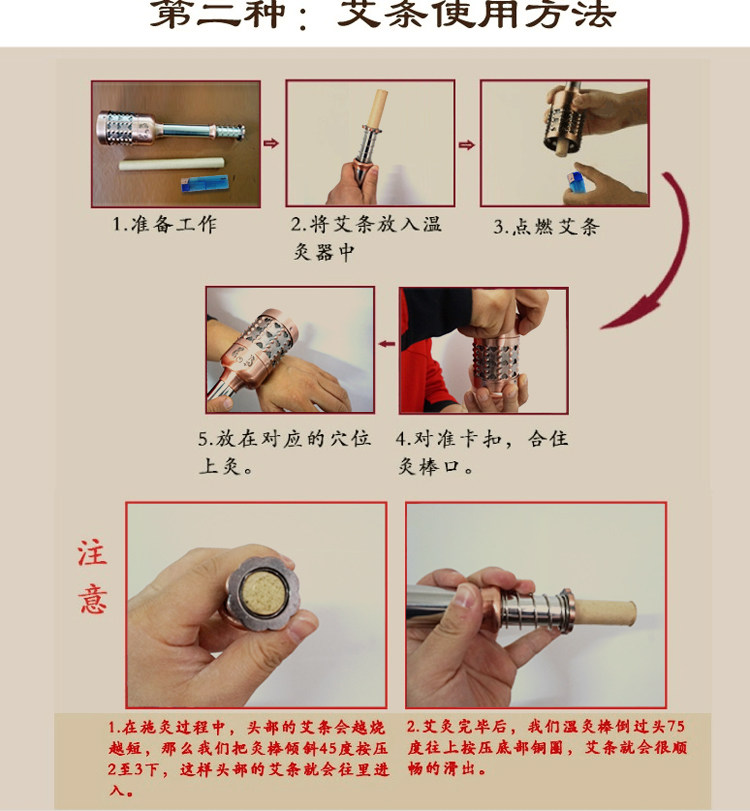 第二种：艾条使用方法

1.准备工作

2.将艾条放入温灸器中

3.点燃艾条

5.放在对应的穴位上灸。

4.对准卡扣，合住灸棒口。

注意

1.在施灸过程中，头部的艾条会越烧越短，那么我们把灸棒倾斜45度按压2至3下，这样头部的艾条就会往里进入。

2.艾灸完毕后，我们温灸棒倒过头75度往上按压底部铜圈，艾条就会很顺畅的滑出。