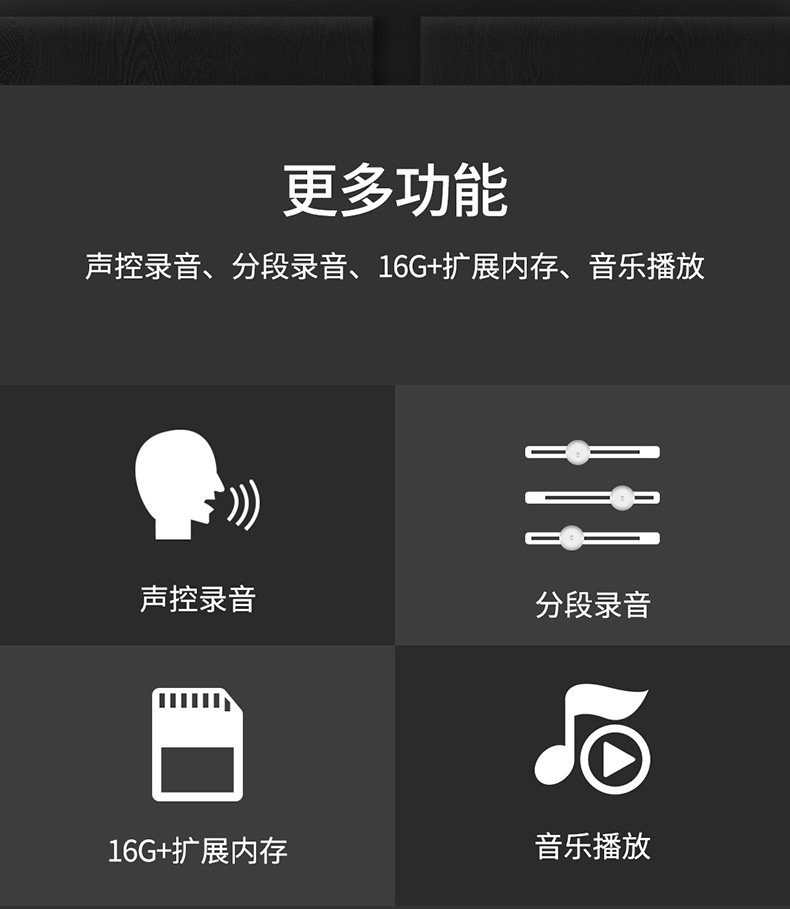 更多功能

声控录音、分段录音、16G+扩展内存、音乐播放

声控录音

分段录音

16G+扩展内存

音乐播放