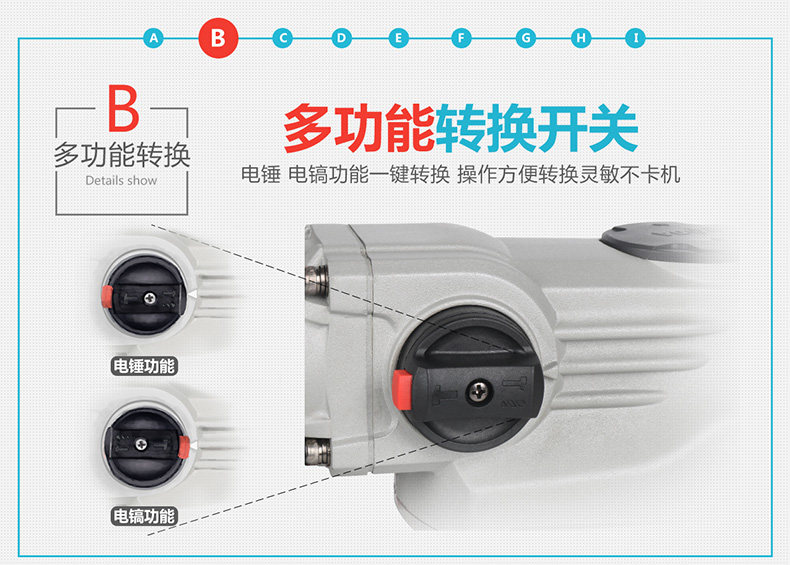 A B C D E F G H I

B
多功能转换
Details show

多功能转换开关
电锤 电镐功能一键转换 操作方便转换灵敏不卡机

电锤功能

电镐功能