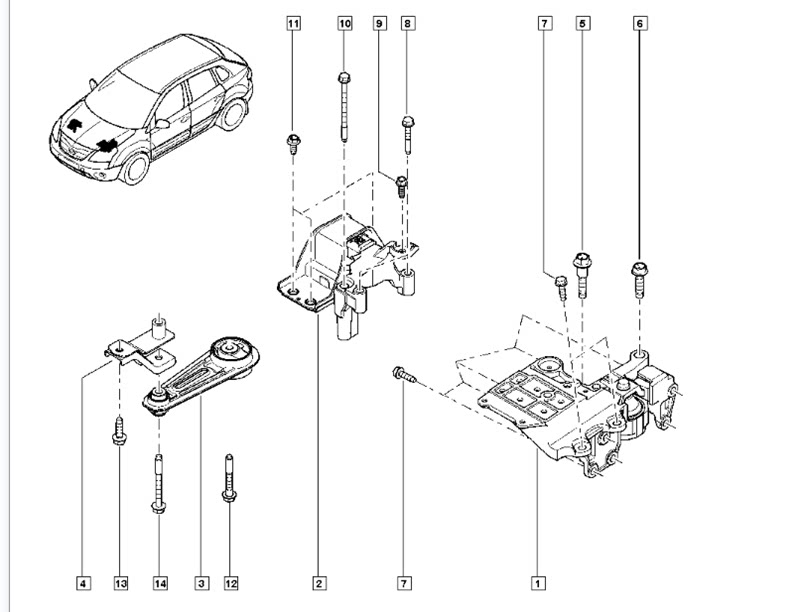 11
10
9
8
7
5
6
4
13
14
3
12
2
7
1