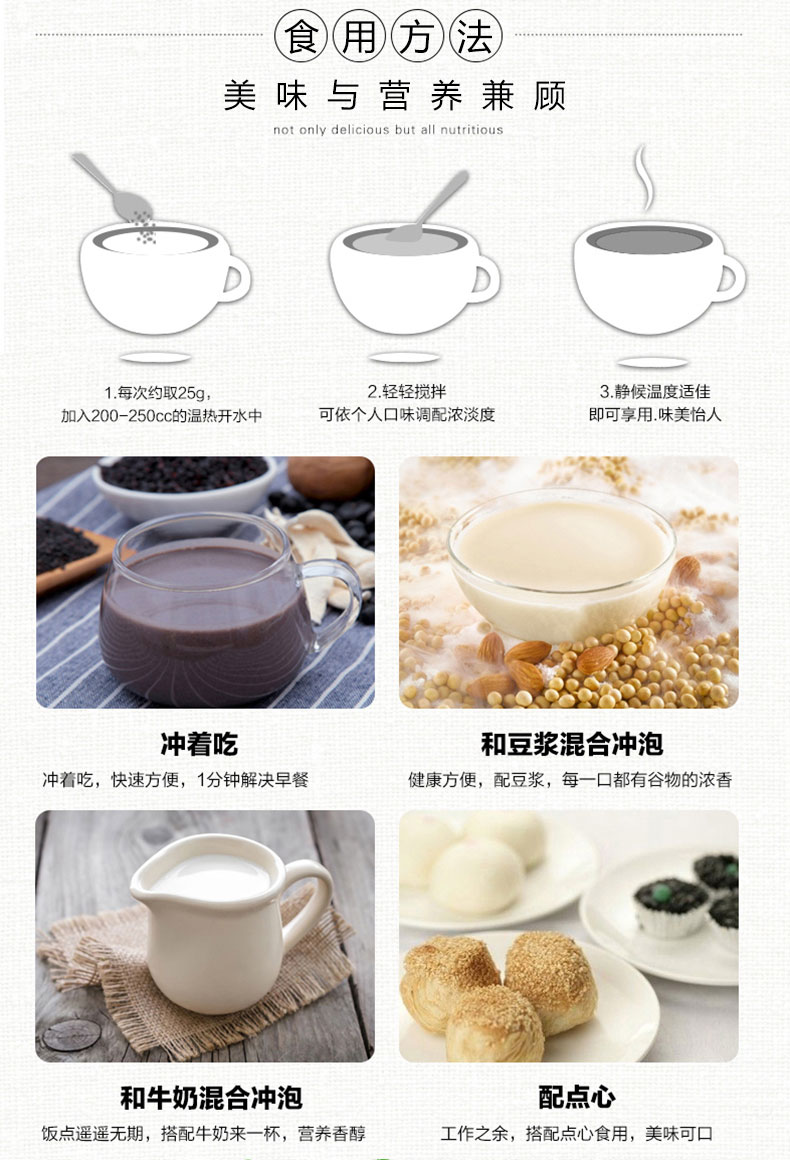 食用方法

美味与营养兼顾

not only delicious but all nutritious

1.每次约取25g，
加入200-250cc的温热开水中

2.轻轻搅拌
可依个人口味调配浓淡度

3.静候温度适佳
即可享用.味美怡人

冲着吃

冲着吃，快速方便，1分钟解决早餐

和豆浆混合冲泡

健康方便，配豆浆，每一口都有谷物的浓香

和牛奶混合冲泡

饭点遥遥无期，搭配牛奶来一杯，营养香醇

配点心

工作之余，搭配点心食用，美味可口