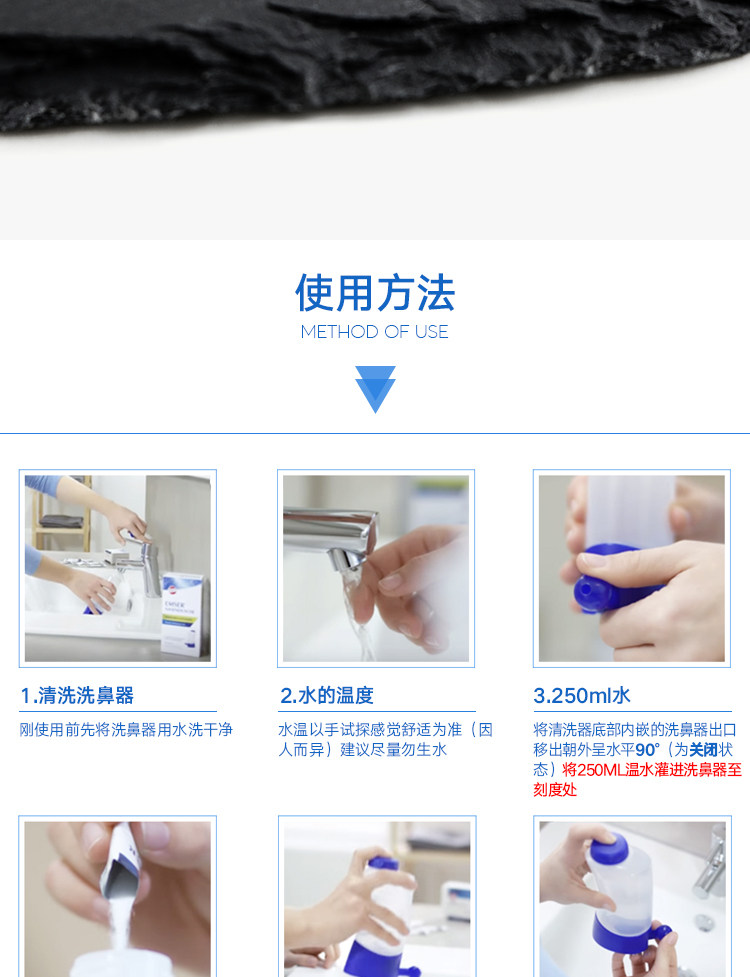 使用方法
METHOD OF USE

1.清洗洗鼻器
刚使用前先将洗鼻器用水洗干净

2.水的温度
水温以手试探感觉舒适为准（因人而异）建议尽量勿生水

3.250ml水
将清洗器底部内嵌的洗鼻器出口移出朝外呈水平90°（为关闭状态）将250ML温水灌进洗鼻器至刻度处