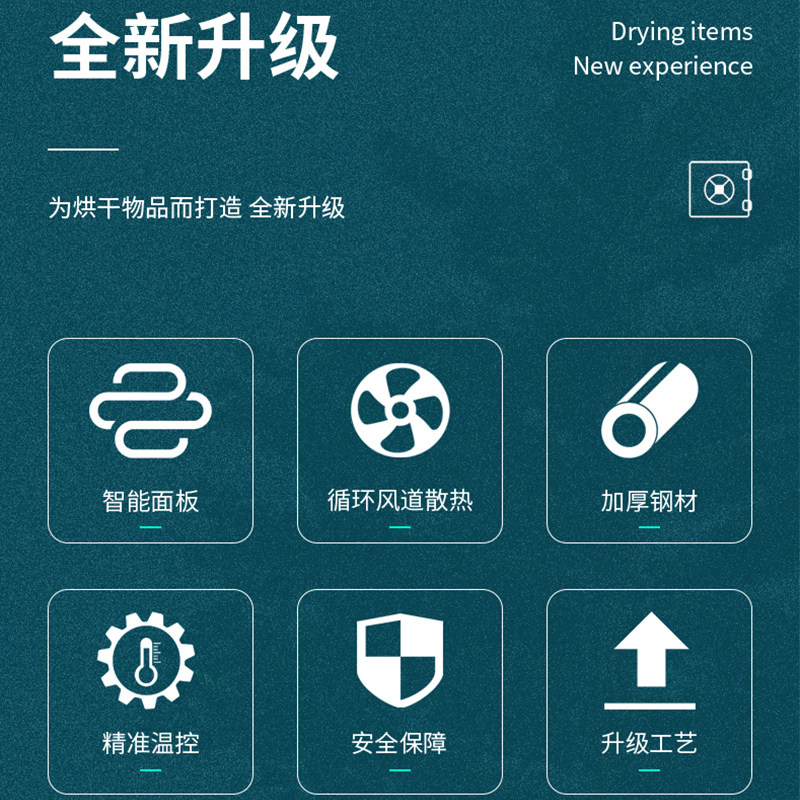 全新升级

Drying items
New experience

为烘干物品而打造 全新升级

智能面板

循环风道散热

加厚钢材

精准温控

安全保障

升级工艺