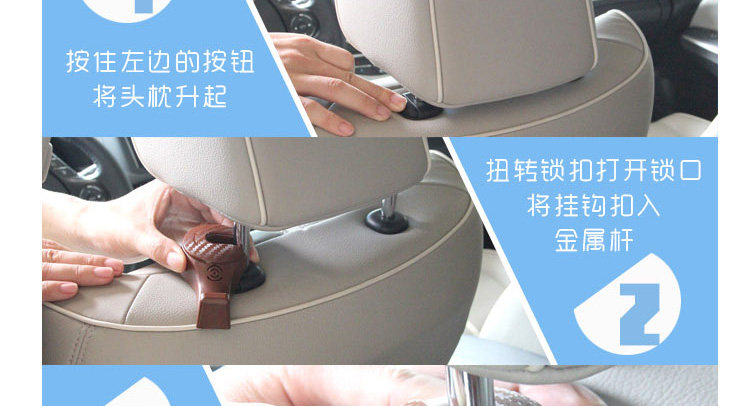 按住左边的按钮
将头枕升起

扭转锁扣打开锁口
将挂钩扣入
金属杆

2