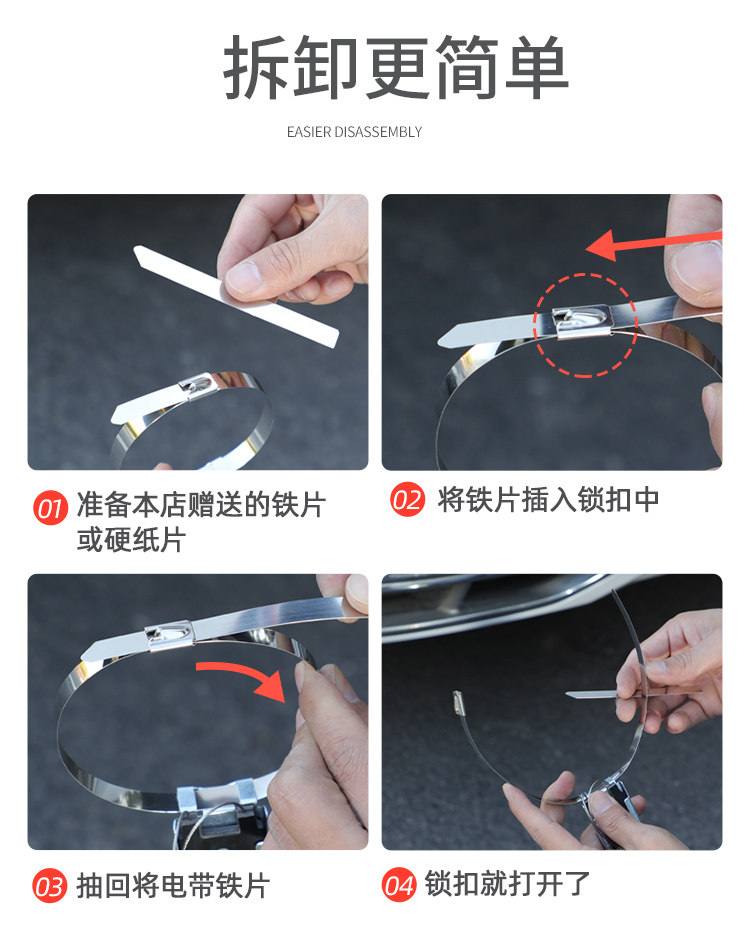 拆卸更简单

EASIER DISASSEMBLY

01 准备本店赠送的铁片或硬纸片

02 将铁片插入锁扣中

03 抽回将电带铁片

04 锁扣就打开了