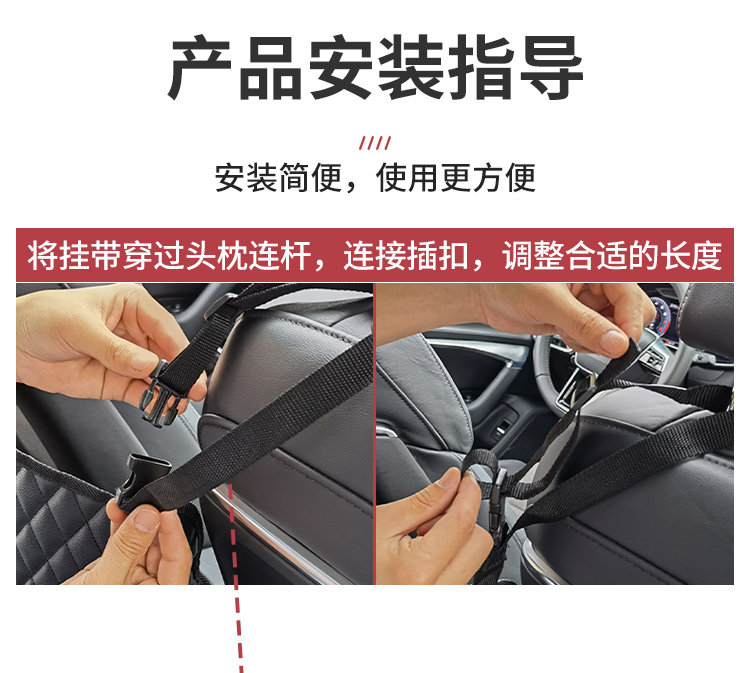 产品安装指导

////

安装简便，使用更方便

将挂带穿过头枕连杆，连接插扣，调整合适的长度