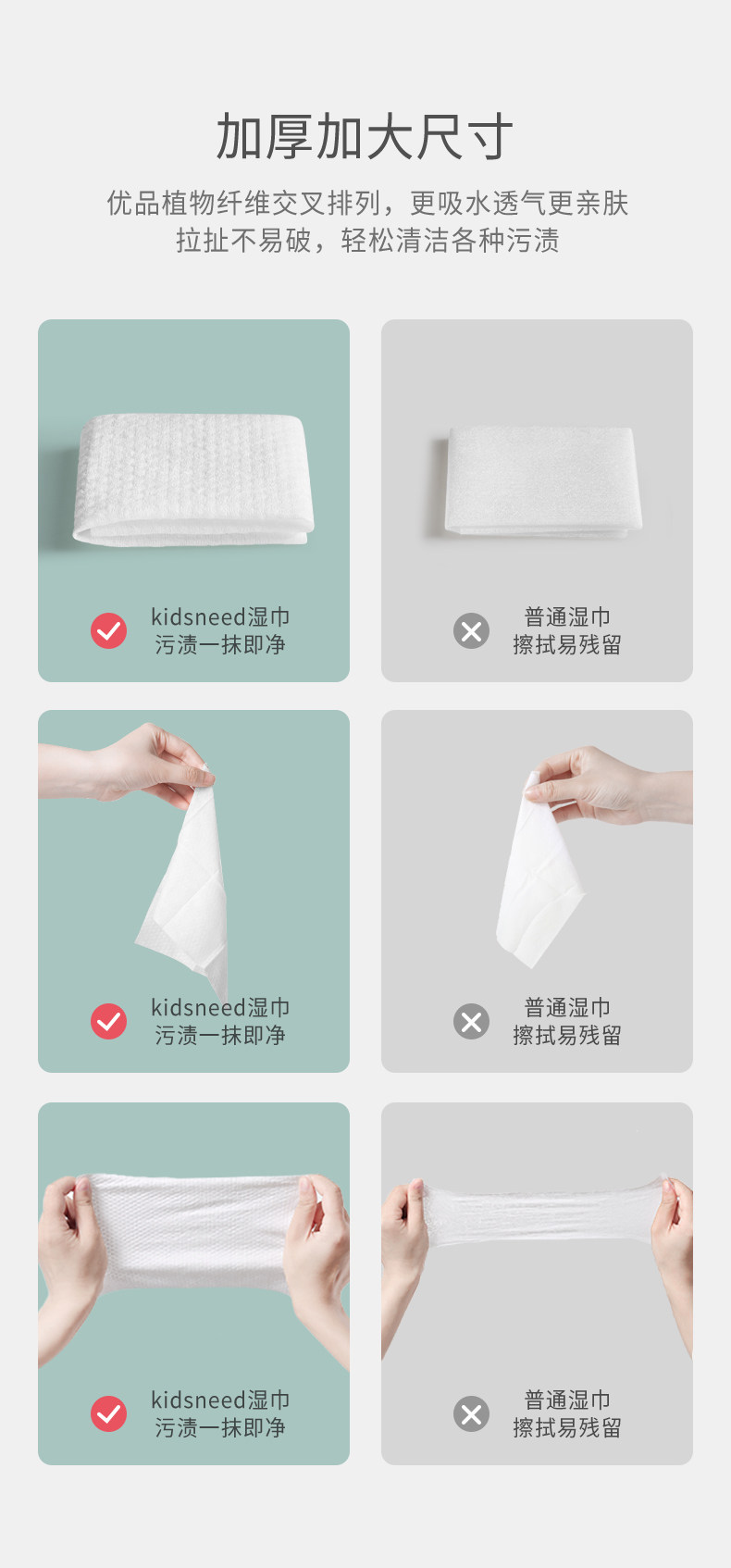 加厚加大尺寸

优品植物纤维交叉排列，更吸水透气更亲肤
拉扯不易破，轻松清洁各种污渍

kidsneed湿巾
污渍一抹即净

普通湿巾
擦拭易残留

kidsneed湿巾
污渍一抹即净

普通湿巾
擦拭易残留

kidsneed湿巾
污渍一抹即净

普通湿巾
擦拭易残留