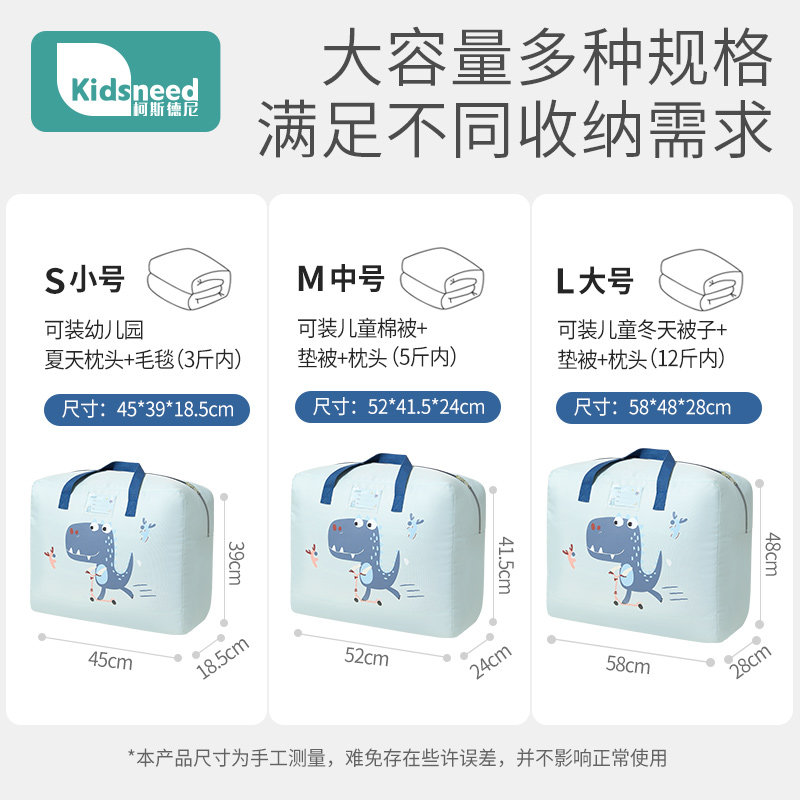 Kidsneed
柯斯德尼

大容量多种规格
满足不同收纳需求

S 小号
可装幼儿园
夏天枕头+毛毯（3斤内）
尺寸：45*39*18.5cm
39cm
45cm
18.5cm

M 中号
可装儿童棉被+
垫被+枕头（5斤内）
尺寸：52*41.5*24cm
41.5cm
52cm
24cm

L 大号
可装儿童冬天被子+
垫被+枕头（12斤内）
尺寸：58*48*28cm
48cm
58cm
28cm

*本产品尺寸为手工测量，难免存在些许误差，并不影响正常使用