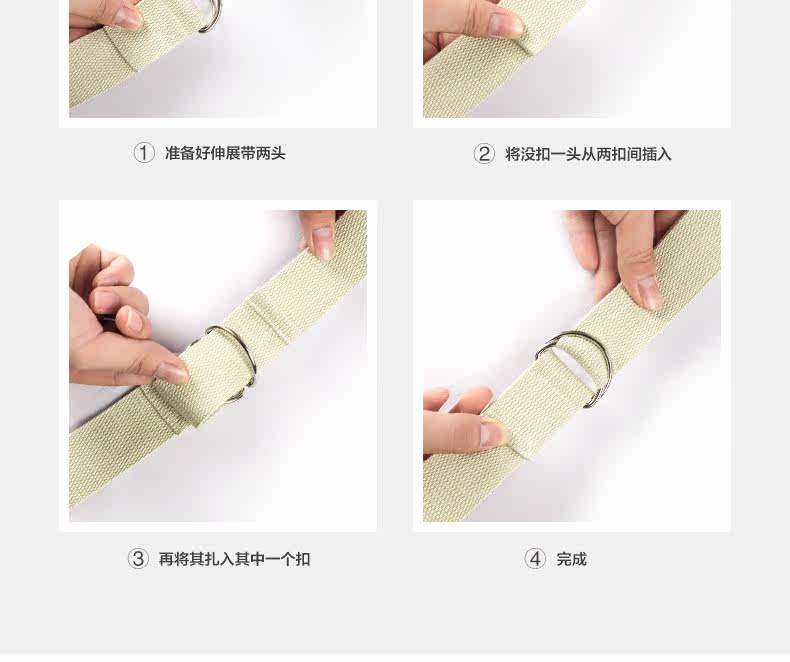 ① 准备好伸展带两头

② 将没扣一头从两扣间插入

③ 再将其扎入其中一个扣

④ 完成