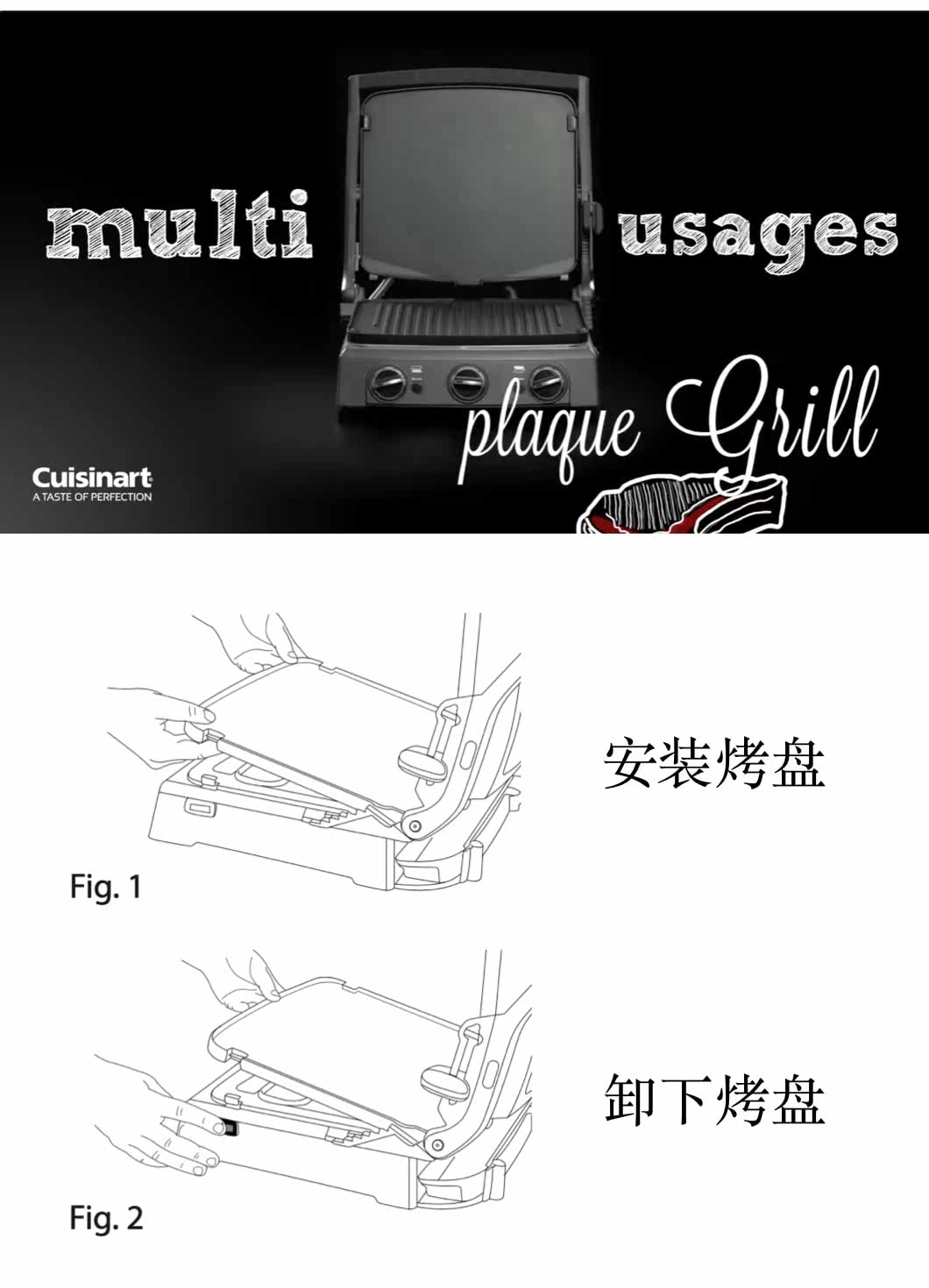 multi usages

plaque Grill

Cuisinart
A TASTE OF PERFECTION

安装烤盘

Fig. 1

卸下烤盘

Fig. 2