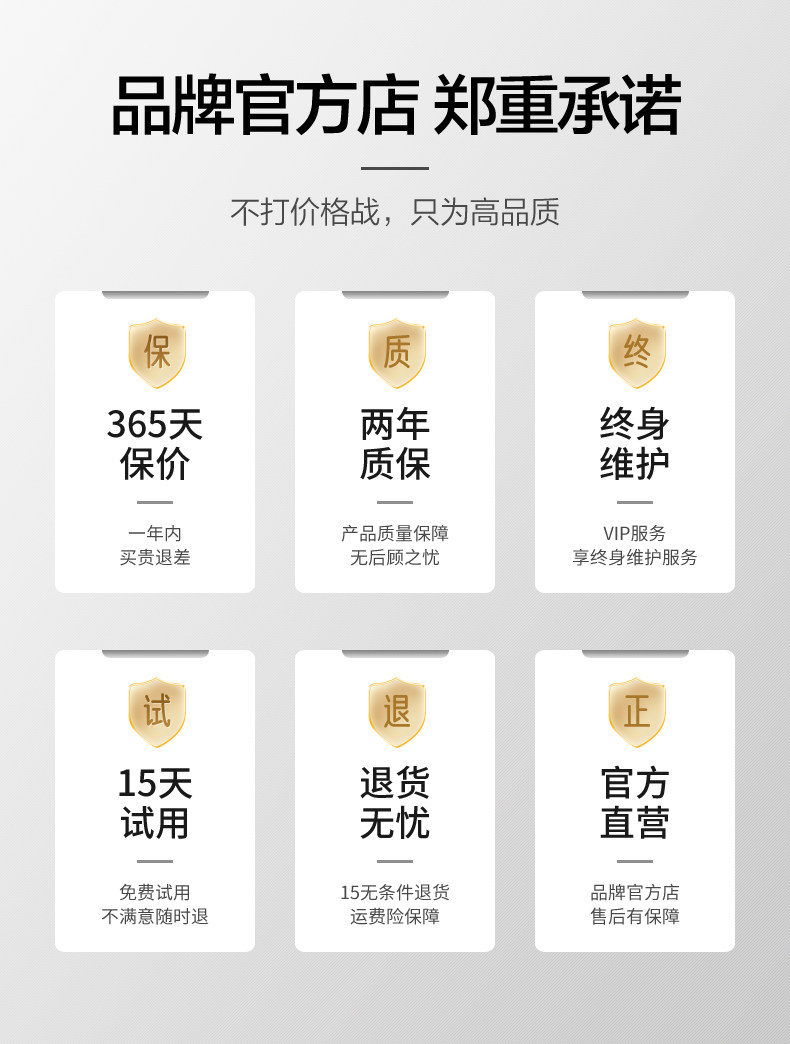 品牌官方店 郑重承诺

不打价格战，只为高品质

保

365天
保价

一年内
买贵退差

质

两年
质保

产品质量保障
无后顾之忧

终

终身
维护

VIP服务
享终身维护服务

试

15天
试用

免费试用
不满意随时退

退

退货
无忧

15无条件退货
运费险保障

正

官方
直营

品牌官方店
售后有保障