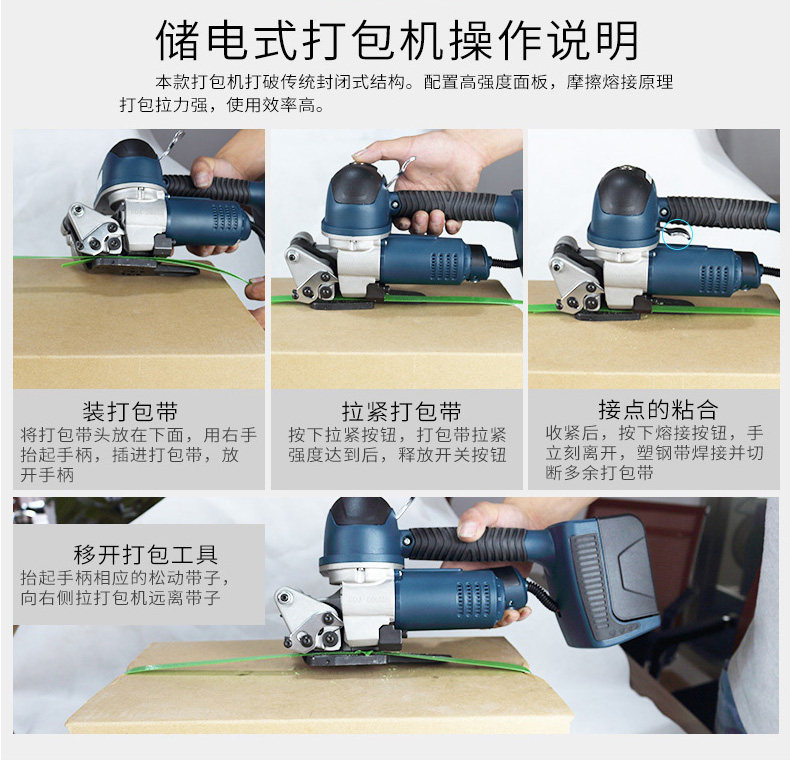 储电式打包机操作说明

本款打包机打破传统封闭式结构。配置高强度面板，摩擦熔接原理打包拉力强，使用效率高。

装打包带
将打包带头放在下面，用右手抬起手柄，插进打包带，放开手柄

拉紧打包带
按下拉紧按钮，打包带拉紧强度达到后，释放开关按钮

接点的粘合
收紧后，按下熔接按钮，手立刻离开，塑钢带焊接并切断多余打包带

移开打包工具
抬起手柄相应的松动带子，向右侧拉打包机远离带子