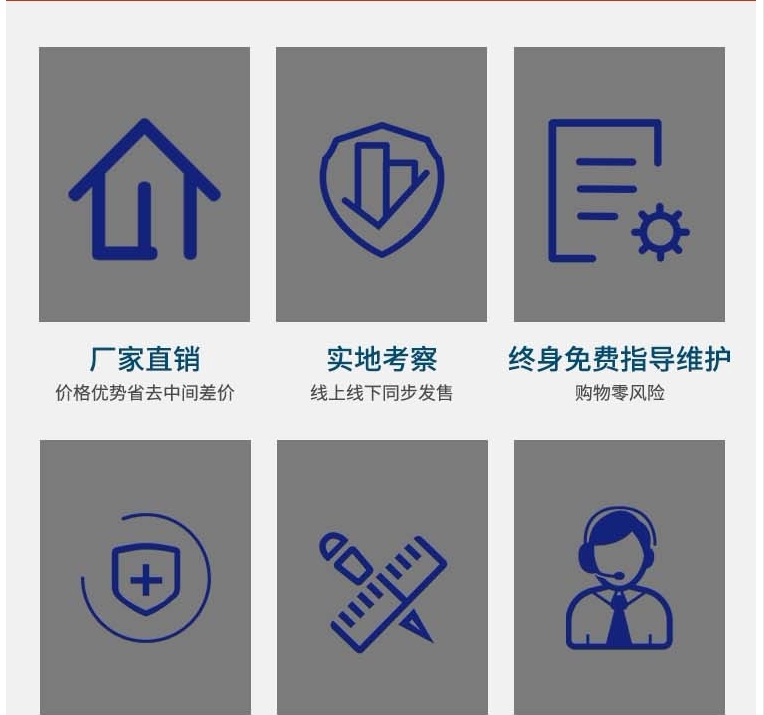 厂家直销
价格优势省去中间差价

实地考察
线上线下同步发售

终身免费指导维护
购物零风险