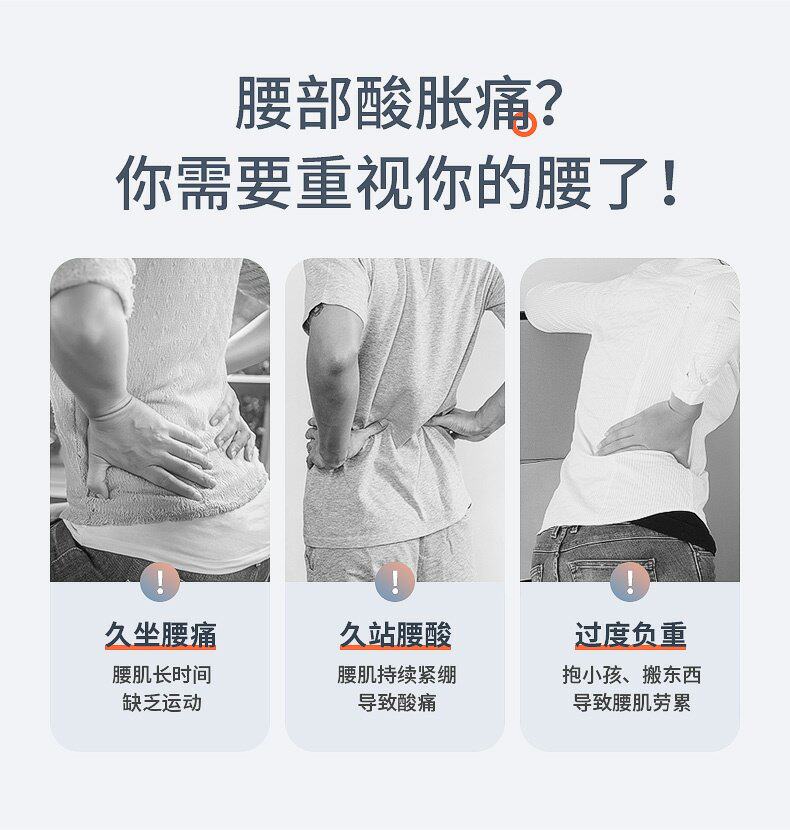 腰部酸胀痛？
你需要重视你的腰了！

!

久坐腰痛

腰肌长时间
缺乏运动

!

久站腰酸

腰肌持续紧绷
导致酸痛

!

过度负重

抱小孩、搬东西
导致腰肌劳累