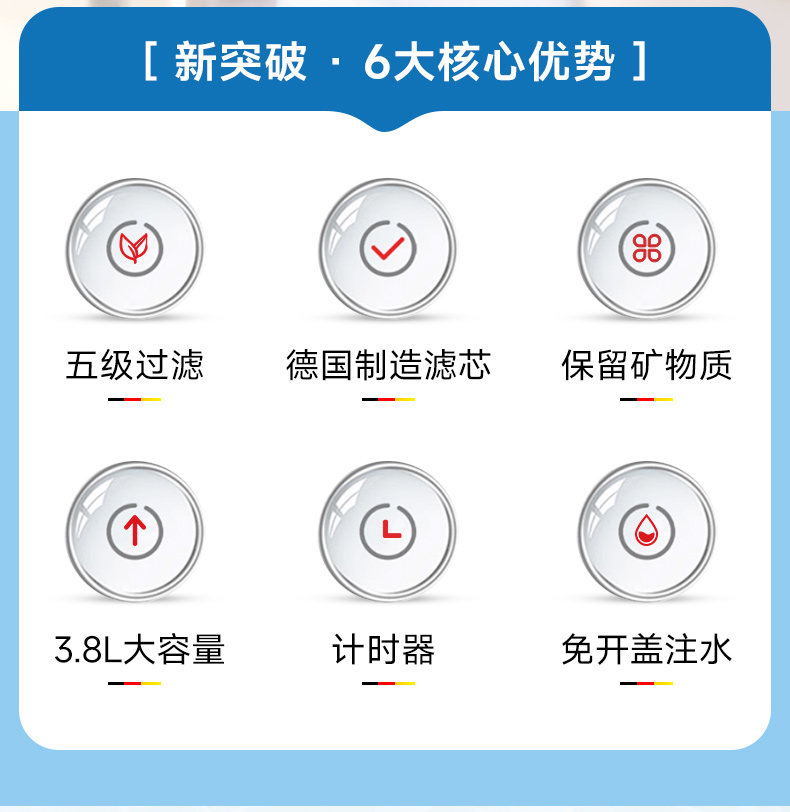 [ 新突破 · 6大核心优势 ]

五级过滤

德国制造滤芯

保留矿物质

3.8L大容量

计时器

免开盖注水