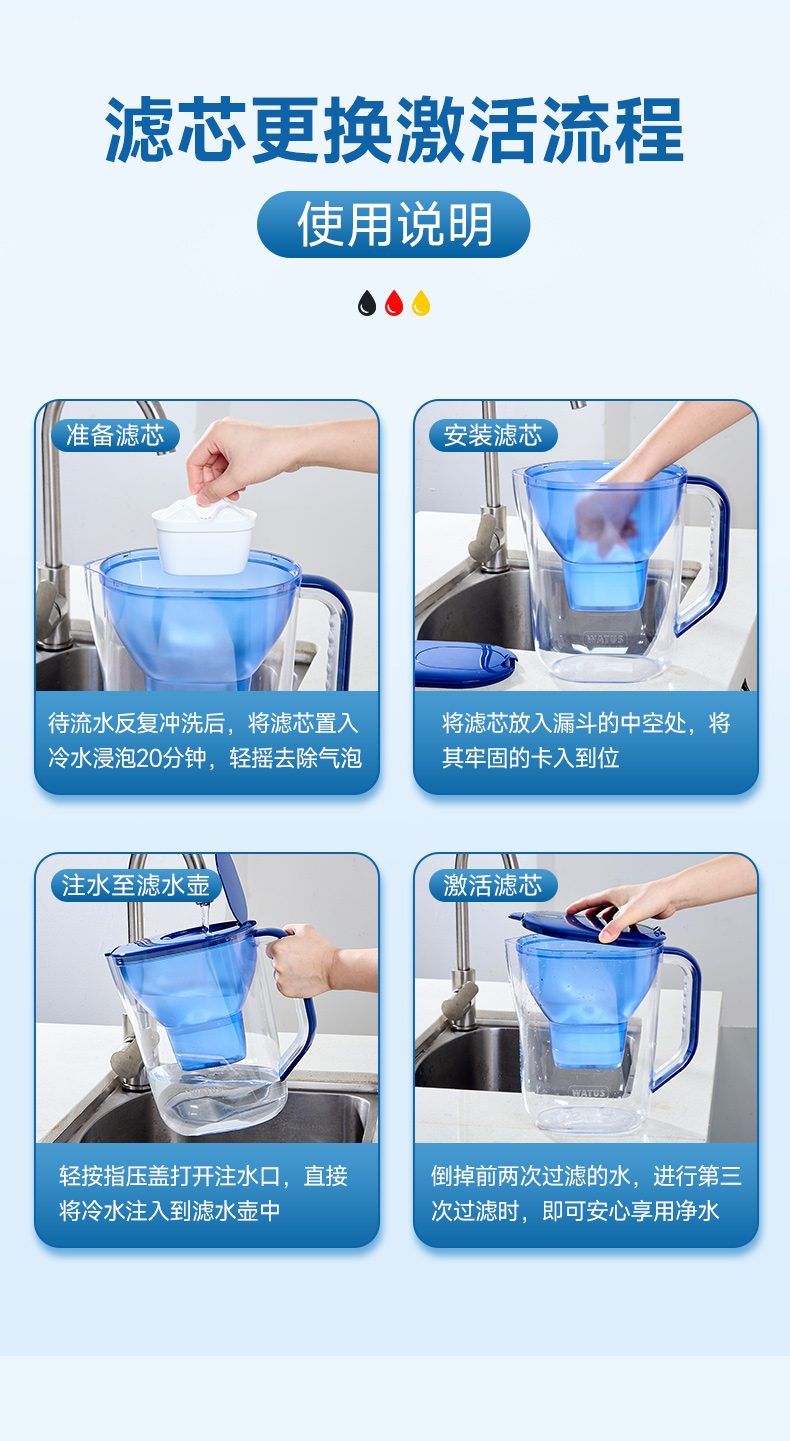 滤芯更换激活流程

使用说明

准备滤芯

待流水反复冲洗后，将滤芯置入冷水浸泡20分钟，轻摇去除气泡

安装滤芯

WATUS

将滤芯放入漏斗的中空处，将其牢固的卡入到位

注水至滤水壶

轻按指压盖打开注水口，直接将冷水注入到滤水壶中

激活滤芯

WATUS

倒掉前两次过滤的水，进行第三次过滤时，即可安心享用净水