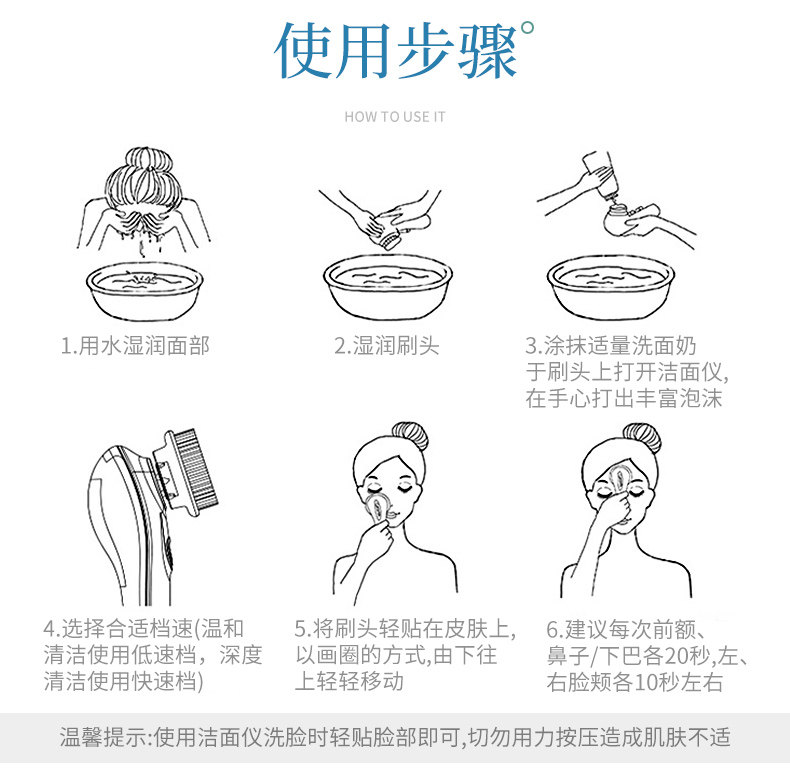 使用步骤°

HOW TO USE IT

1.用水湿润面部

2.湿润刷头

3.涂抹适量洗面奶于刷头上打开洁面仪,在手心打出丰富泡沫

4.选择合适档速(温和清洁使用低速档，深度清洁使用快速档)

5.将刷头轻贴在皮肤上,以画圈的方式,由下往上轻轻移动

6.建议每次前额、鼻子/下巴各20秒,左、右脸颊各10秒左右

温馨提示:使用洁面仪洗脸时轻贴脸部即可,切勿用力按压造成肌肤不适