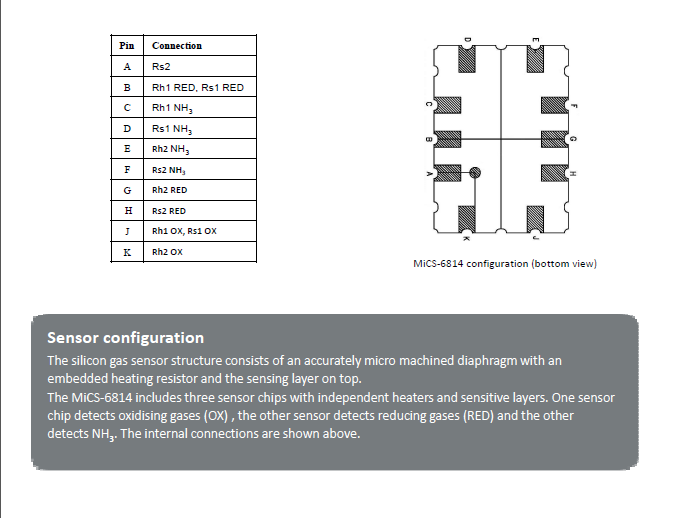 | Pin | Connection |
|---|---|
| A | Rs2 |
| B | Rh1 RED, Rs1 RED |
| C | Rh1 $NH_3$ |
| D | Rs1 $NH_3$ |
| E | Rh2 $NH_3$ |
| F | Rs2 $NH_3$ |
| G | Rh2 RED |
| H | Rs2 RED |
| J | Rh1 OX, Rs1 OX |
| K | Rh2 OX |

D E C F B G A H K J

MiCS-6814 configuration (bottom view)

Sensor configuration
The silicon gas sensor structure consists of an accurately micro machined diaphragm with an embedded heating resistor and the sensing layer on top.
The MiCS-6814 includes three sensor chips with independent heaters and sensitive layers. One sensor chip detects oxidising gases (OX) , the other sensor detects reducing gases (RED) and the other detects $NH_3$. The internal connections are shown above.