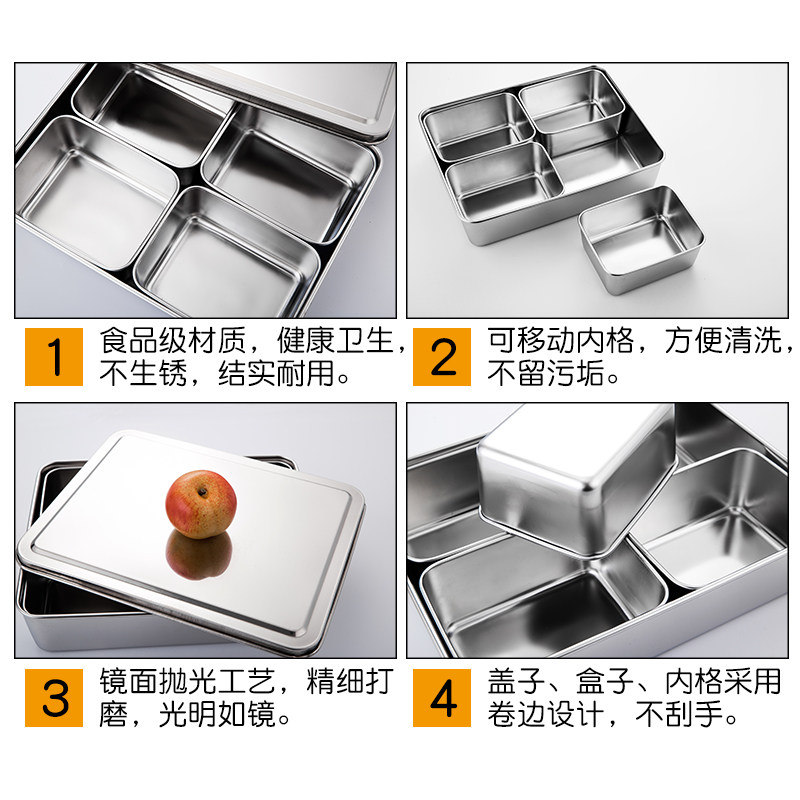 1 食品级材质，健康卫生，不生锈，结实耐用。

2 可移动内格，方便清洗，不留污垢。

3 镜面抛光工艺，精细打磨，光明如镜。

4 盖子、盒子、内格采用卷边设计，不刮手。