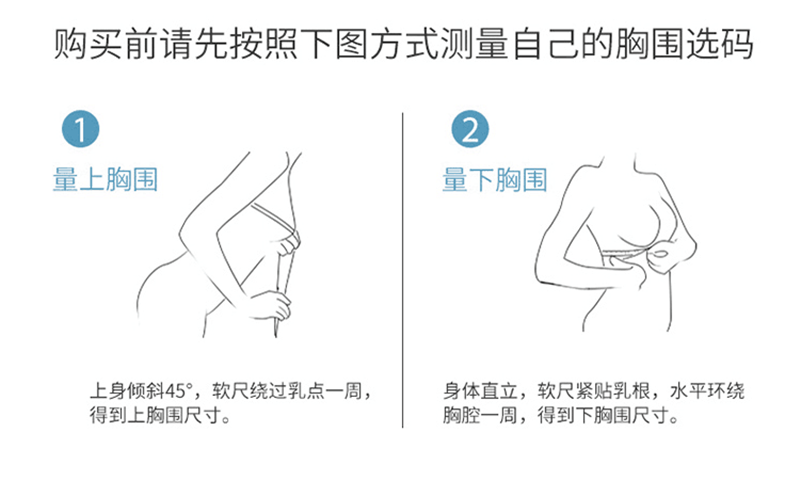 购买前请先按照下图方式测量自己的胸围选码

1
量上胸围

上身倾斜45°，软尺绕过乳点一周，得到上胸围尺寸。

2
量下胸围

身体直立，软尺紧贴乳根，水平环绕胸腔一周，得到下胸围尺寸。