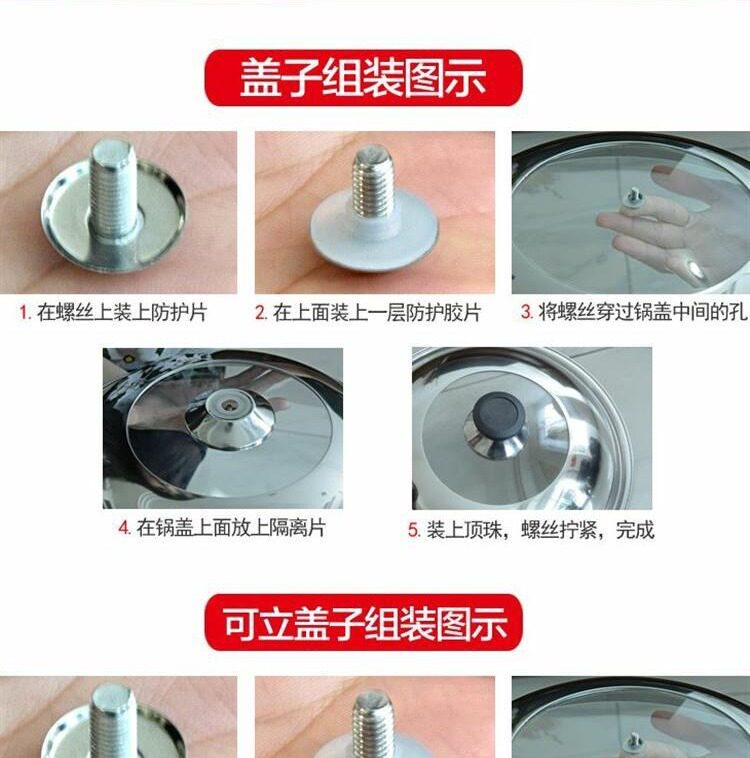 盖子组装图示

1. 在螺丝上装上防护片

2. 在上面装上一层防护胶片

3. 将螺丝穿过锅盖中间的孔

4. 在锅盖上面放上隔离片

5. 装上顶珠，螺丝拧紧，完成

可立盖子组装图示