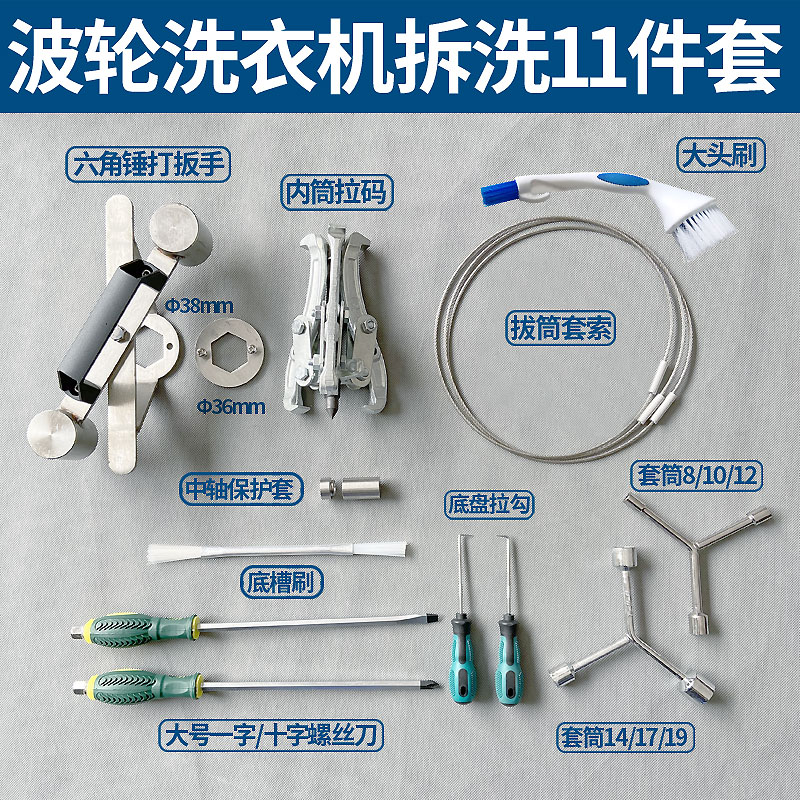 波轮洗衣机拆洗11件套

六角锤打扳手

内筒拉码

大头刷

Φ38mm

Φ36mm

拔筒套索

中轴保护套

底盘拉勾

套筒8/10/12

底槽刷

大号一字/十字螺丝刀

套筒14/17/19