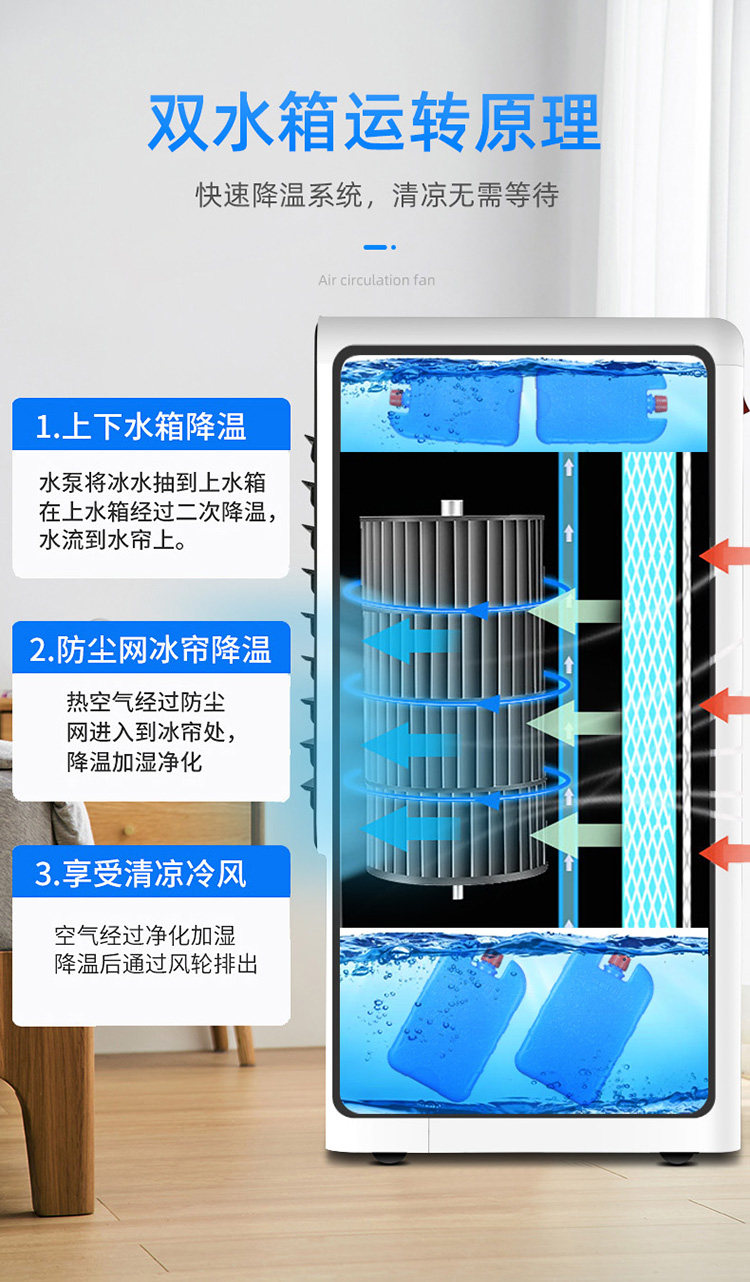 双水箱运转原理

快速降温系统，清凉无需等待

Air circulation fan

1.上下水箱降温

水泵将冰水抽到上水箱在上水箱经过二次降温，水流到水帘上。

2.防尘网冰帘降温

热空气经过防尘网进入到冰帘处，降温加湿净化

3.享受清凉冷风

空气经过净化加湿降温后通过风轮排出