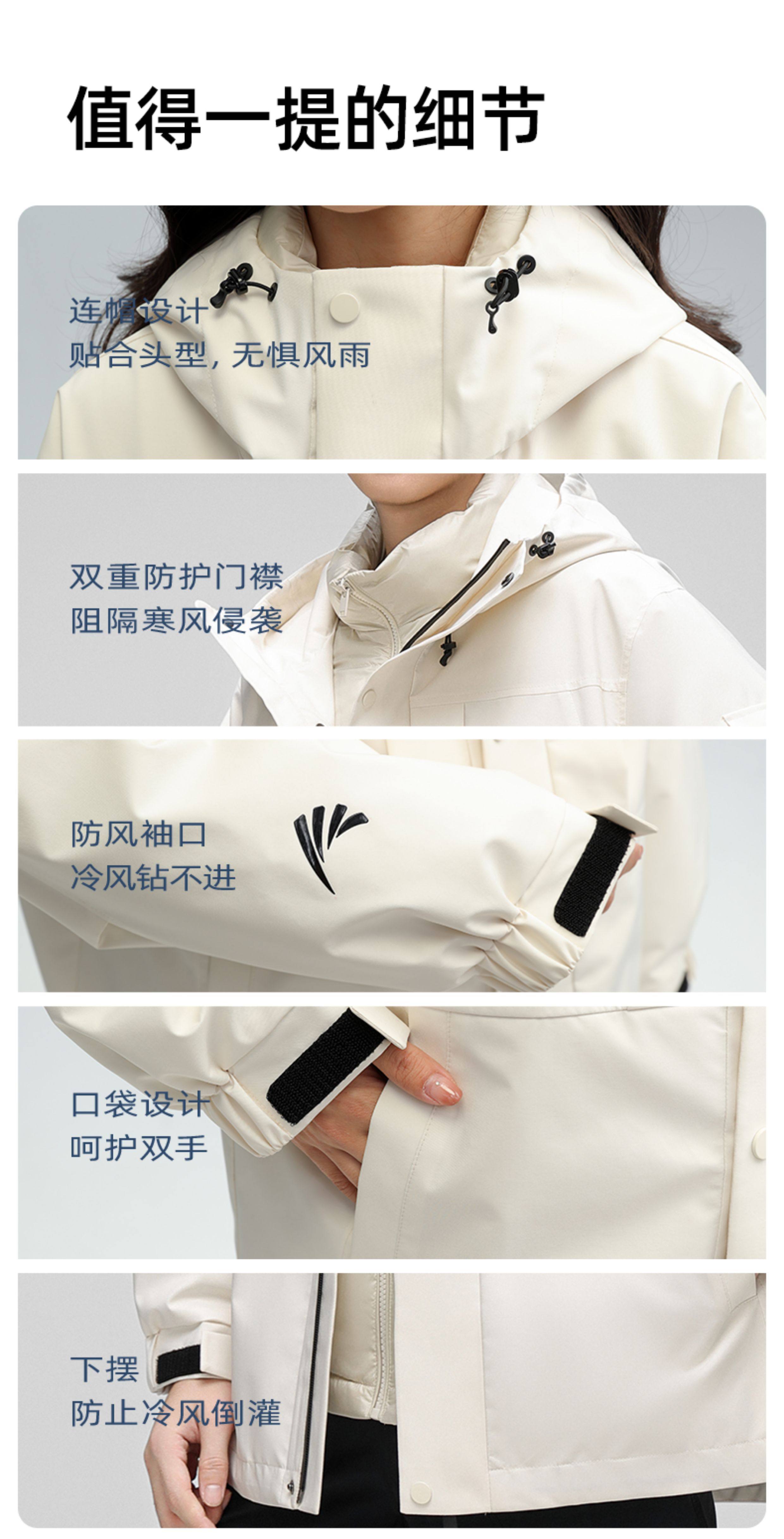 值得一提的细节

连帽设计
贴合头型，无惧风雨

双重防护门襟
阻隔寒风侵袭

防风袖口
冷风钻不进

口袋设计
呵护双手

下摆
防止冷风倒灌